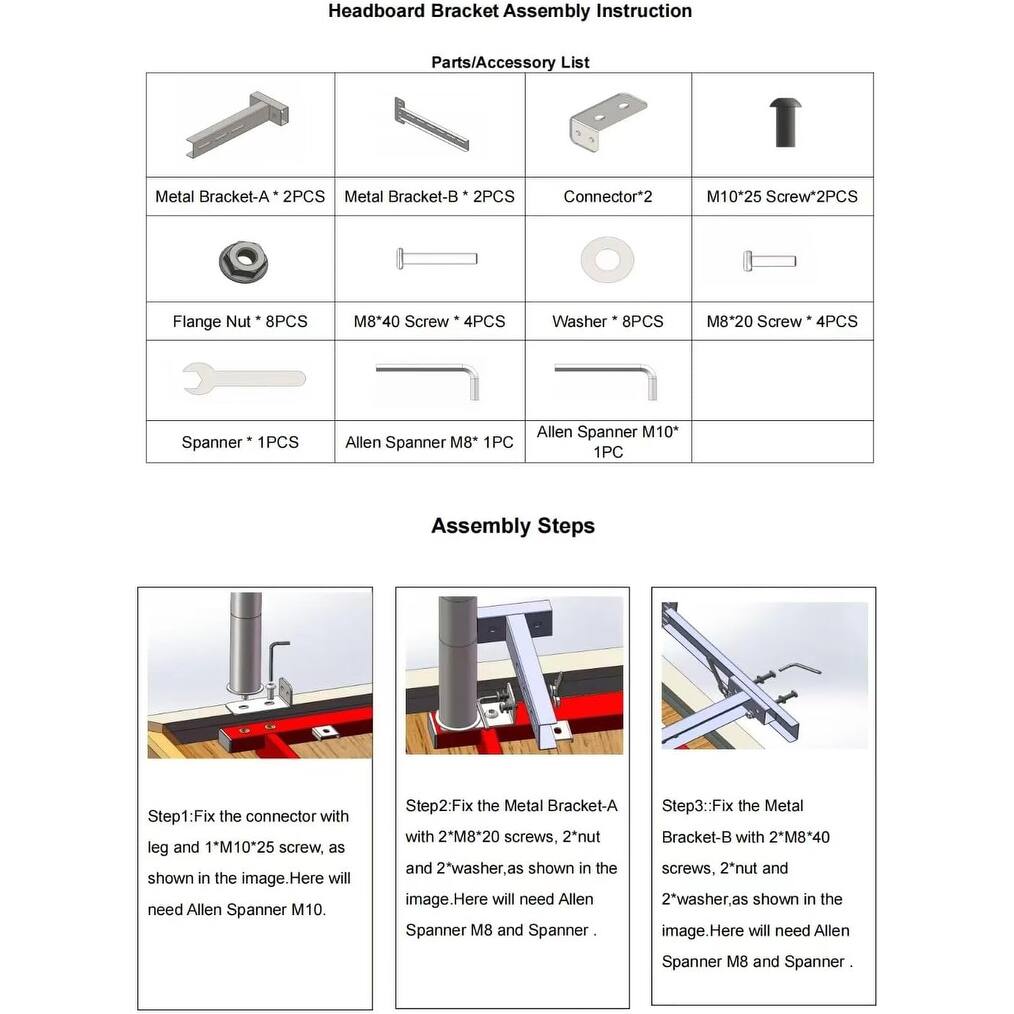 Headboard Bracket Assembly Instruction

Parts/Accessory List

| Metal Bracket-A * 2PCS | Metal Bracket-B * 2PCS | Connector*2 | M10*25 Screw*2PCS |
|---|---|---|---|
| Flange Nut * 8PCS | M8*40 Screw * 4PCS | Washer * 8PCS | M8*20 Screw * 4PCS |
| Spanner * 1PCS | Allen Spanner M8* 1PC | Allen Spanner M10* 1PC | |

Assembly Steps

Step1:Fix the connector with leg and 1*M10*25 screw, as shown in the image.Here will need Allen Spanner M10.

Step2:Fix the Metal Bracket-A with 2*M8*20 screws, 2*nut and 2*washer,as shown in the image.Here will need Allen Spanner M8 and Spanner .

Step3::Fix the Metal Bracket-B with 2*M8*40 screws, 2*nut and 2*washer,as shown in the image.Here will need Allen Spanner M8 and Spanner .