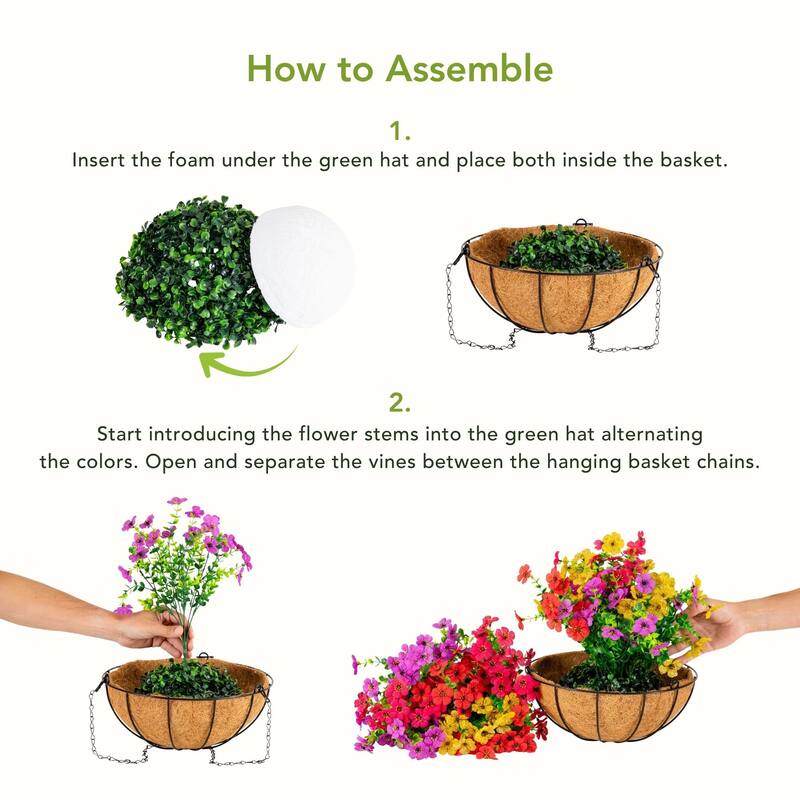 How to Assemble

1.
Insert the foam under the green hat and place both inside the basket.

2.
Start introducing the flower stems into the green hat alternating the colors. Open and separate the vines between the hanging basket chains.