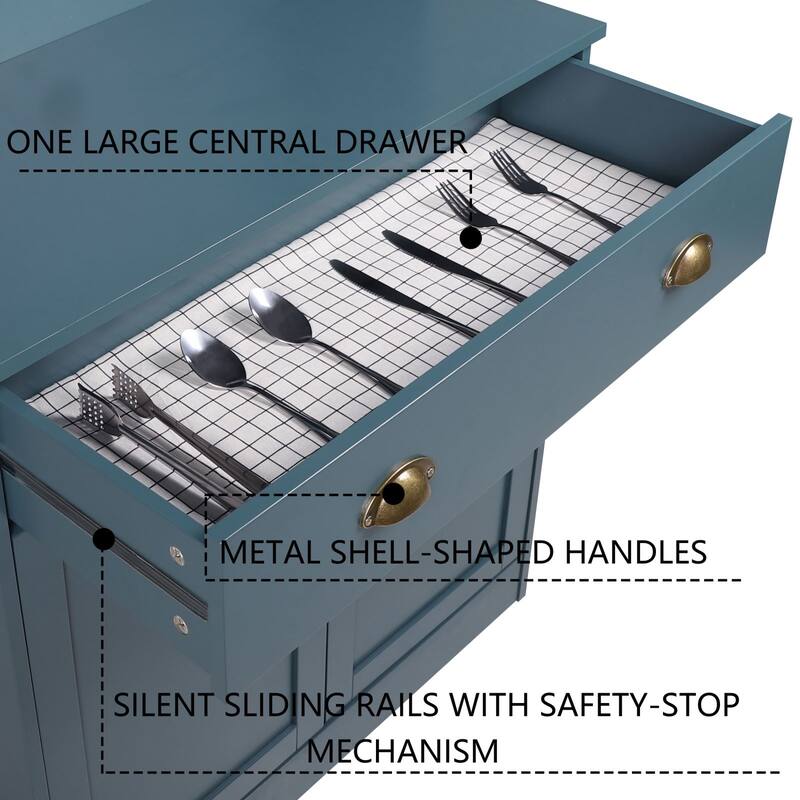 ONE LARGE CENTRAL DRAWER

METAL SHELL-SHAPED HANDLES

SILENT SLIDING RAILS WITH SAFETY-STOP MECHANISM