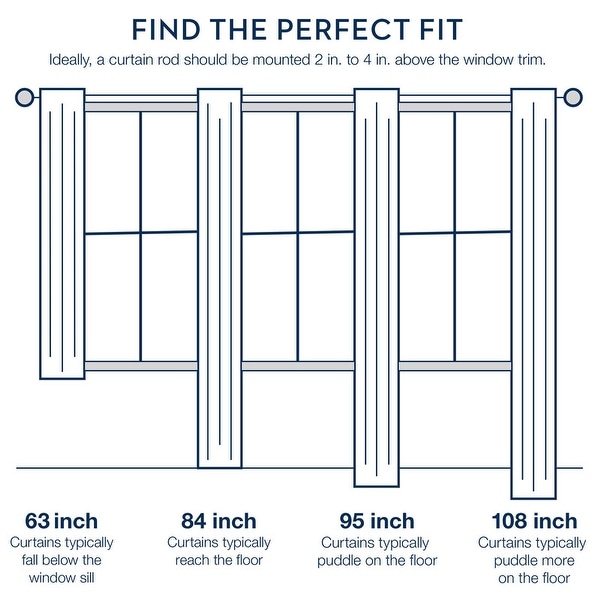 FIND THE PERFECT FIT

Ideally, a curtain rod should be mounted 2 in. to 4 in. above the window trim.

63 inch
Curtains typically fall below the window sill

84 inch
Curtains typically reach the floor

95 inch
Curtains typically puddle on the floor

108 inch
Curtains typically puddle more on the floor