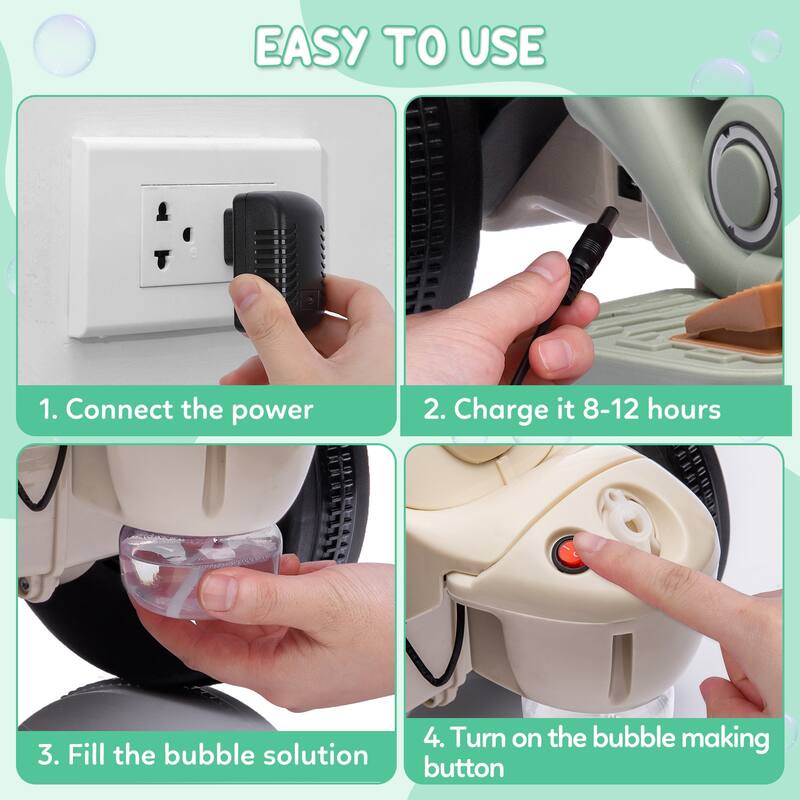 EASY TO USE

1. Connect the power

2. Charge it 8-12 hours

3. Fill the bubble solution

4. Turn on the bubble making button