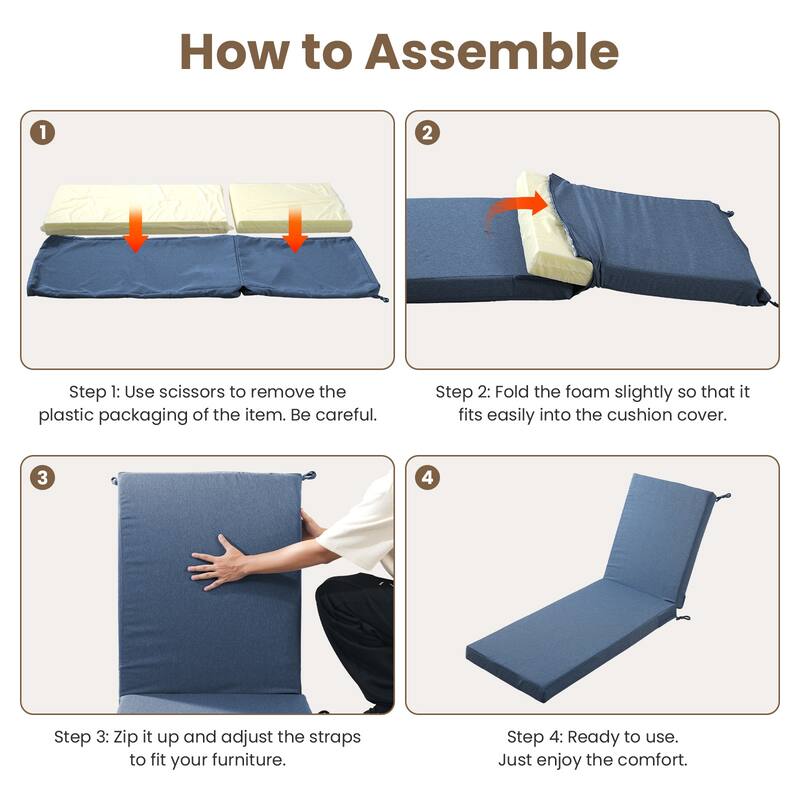 How to Assemble

1

Step 1: Use scissors to remove the plastic packaging of the item. Be careful.

2

Step 2: Fold the foam slightly so that it fits easily into the cushion cover.

3

Step 3: Zip it up and adjust the straps to fit your furniture.

4

Step 4: Ready to use. Just enjoy the comfort.