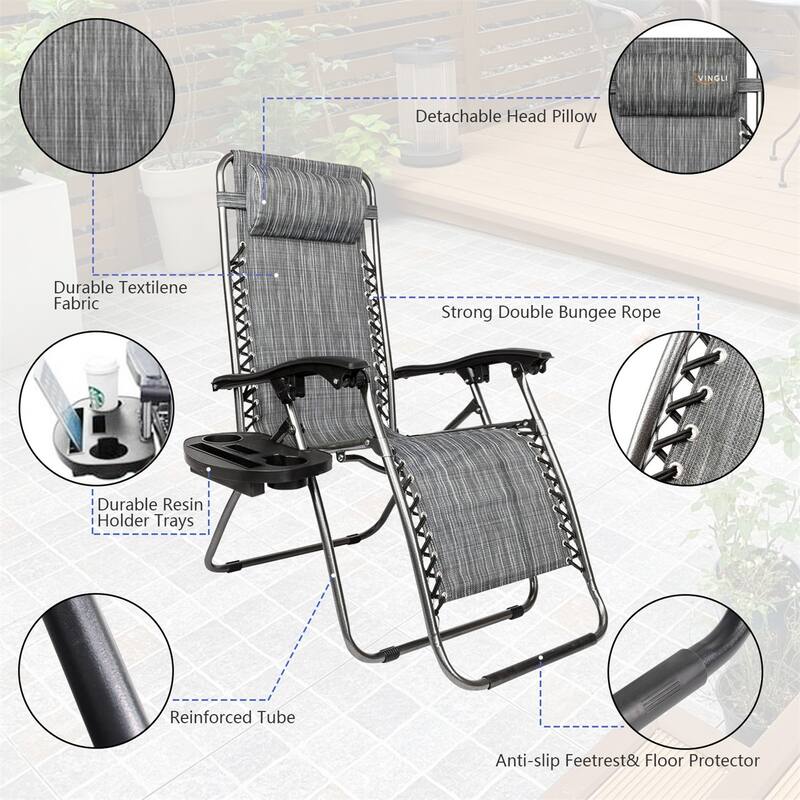 Detachable Head Pillow

VINGLI

Durable Textilene Fabric

Strong Double Bungee Rope

Durable Resin Holder Trays

Reinforced Tube

Anti-slip Feetrest& Floor Protector