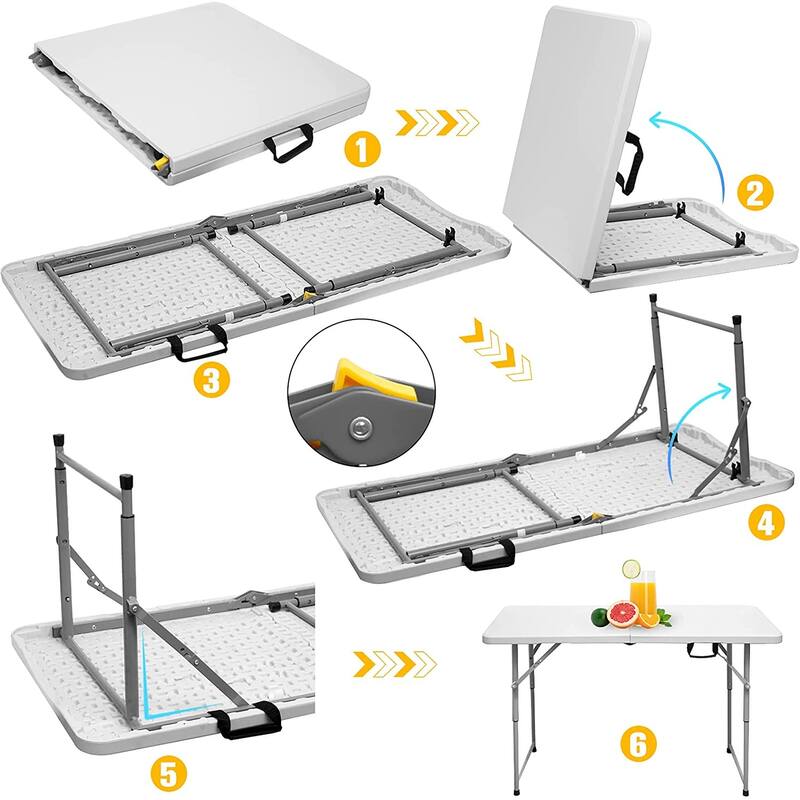 1
2
3
4
5
6