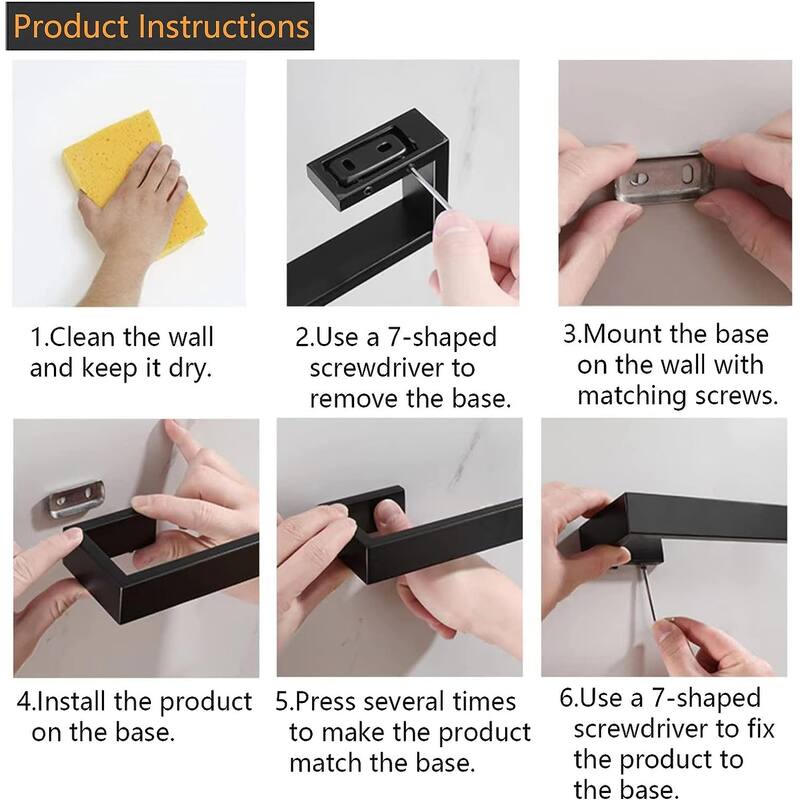 Product Instructions

1.Clean the wall and keep it dry.

2.Use a 7-shaped screwdriver to remove the base.

3.Mount the base on the wall with matching screws.

4.Install the product on the base.

5.Press several times to make the product match the base.

6.Use a 7-shaped screwdriver to fix the product to the base.