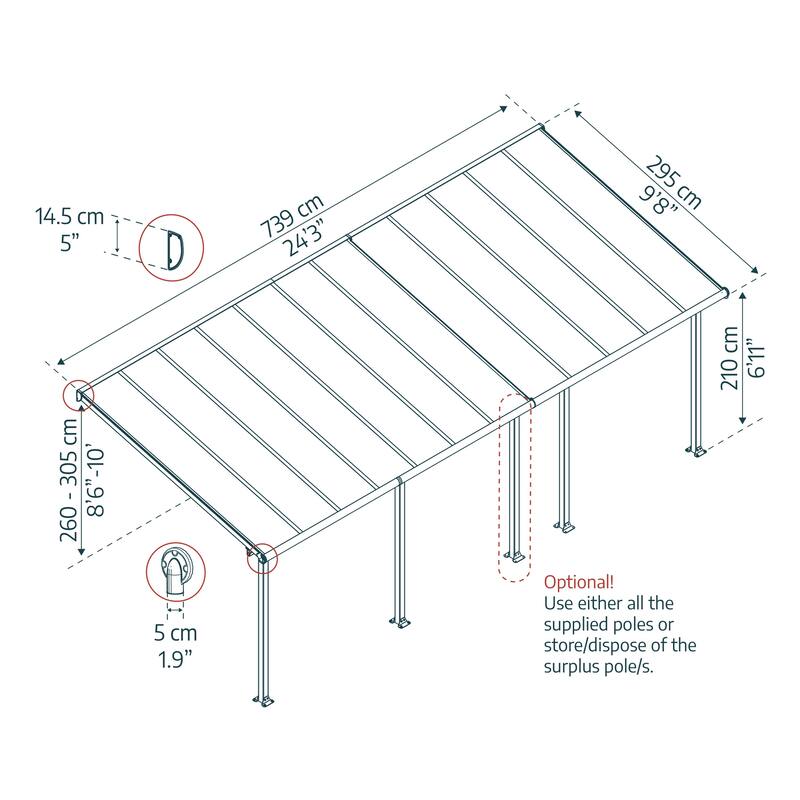 14.5 cm
5"

739 cm
24'3"

295 cm
9'8"

210 cm
6'11"

260 - 305 cm
8'6"-10'

5 cm
1.9"

Optional!
Use either all the supplied poles or store/dispose of the surplus pole/s.