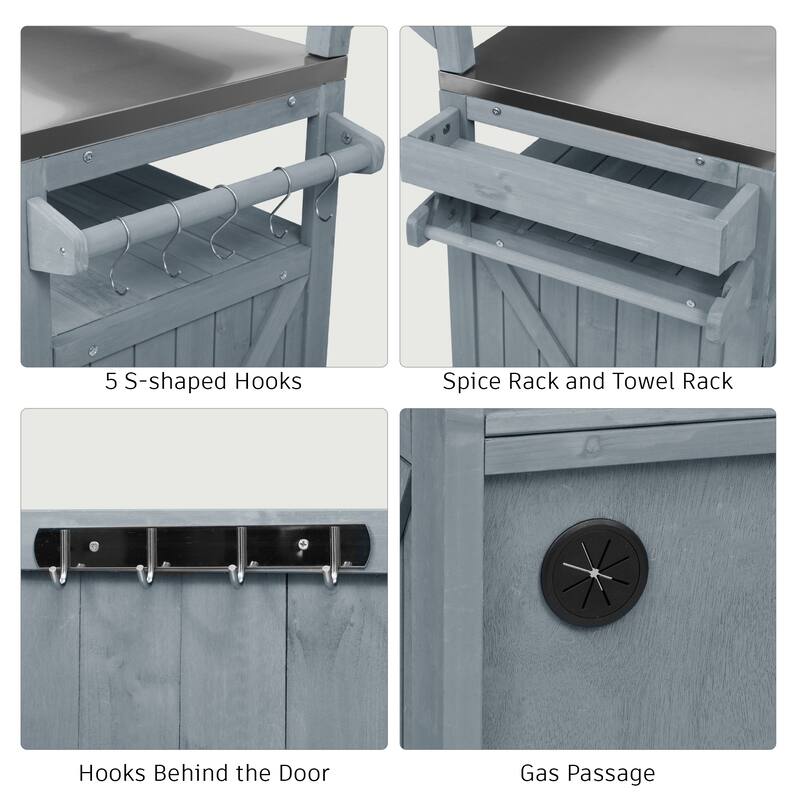 5 S-shaped Hooks

Spice Rack and Towel Rack

Hooks Behind the Door

Gas Passage