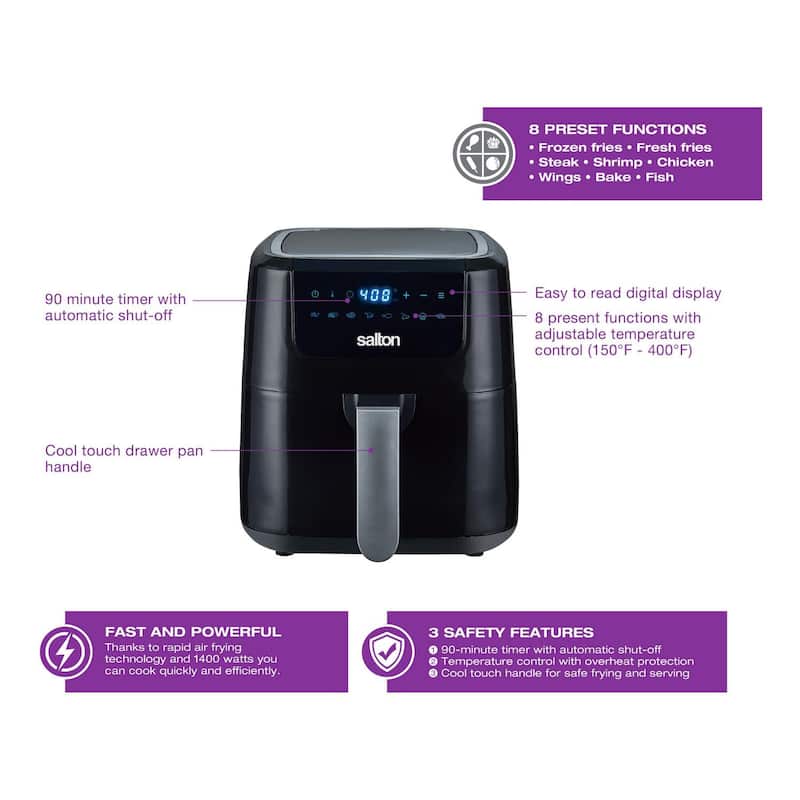 8 PRESET FUNCTIONS
• Frozen fries • Fresh fries
• Steak • Shrimp • Chicken
• Wings • Bake • Fish

90 minute timer with automatic shut-off

400

salton

Easy to read digital display

8 present functions with adjustable temperature control (150°F - 400°F)

Cool touch drawer pan handle

FAST AND POWERFUL
Thanks to rapid air frying technology and 1400 watts you can cook quickly and efficiently.

3 SAFETY FEATURES
❶ 90-minute timer with automatic shut-off
❷ Temperature control with overheat protection
❸ Cool touch handle for safe frying and serving