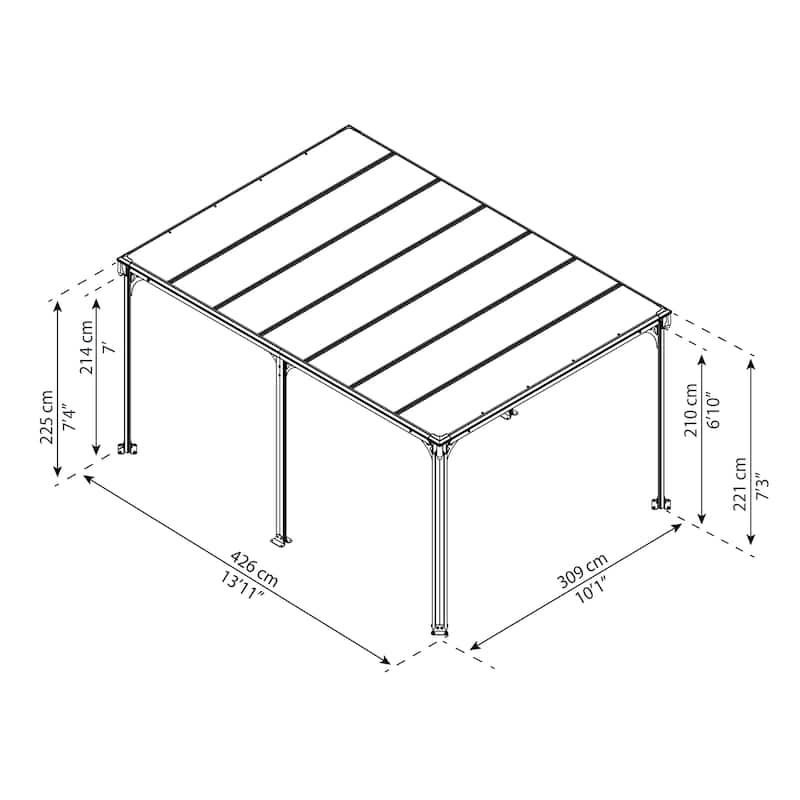 225 cm
7'4"

214 cm
7'

210 cm
6'10"

221 cm
7'3"

426 cm
13'11"

309 cm
10'1"