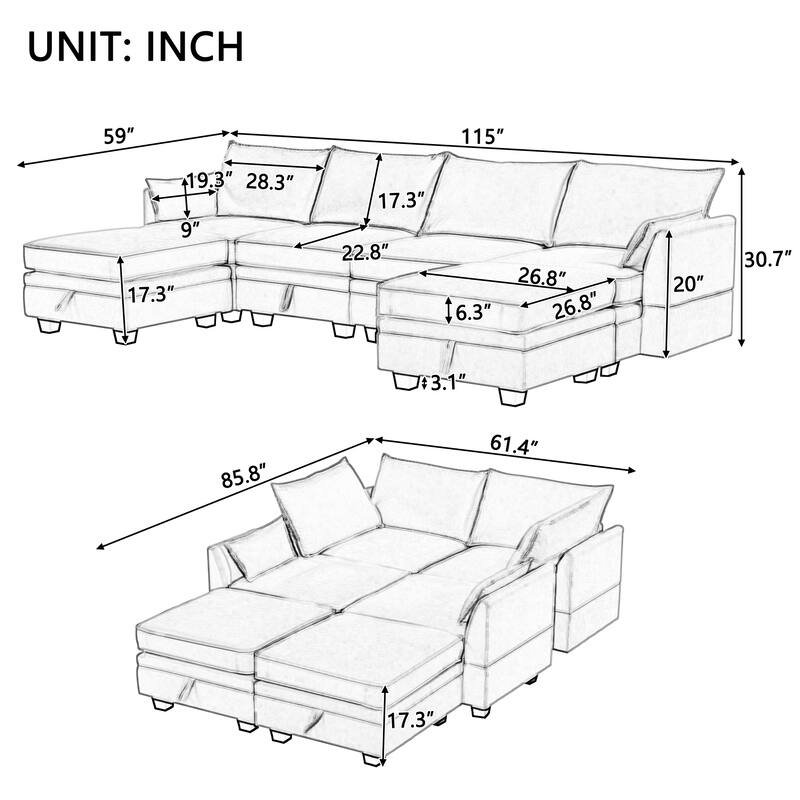 UNIT: INCH

59″

115″

19.3″

28.3″

17.3″

9″

22.8″

30.7″

26.8″

20″

17.3″

6.3″

26.8″

3.1″

85.8″

61.4″

17.3″