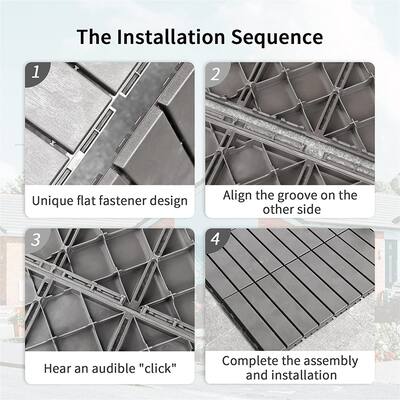 The Installation Sequence

1

Unique flat fastener design

2

Align the groove on the other side

3

Hear an audible "click"

4

Complete the assembly and installation