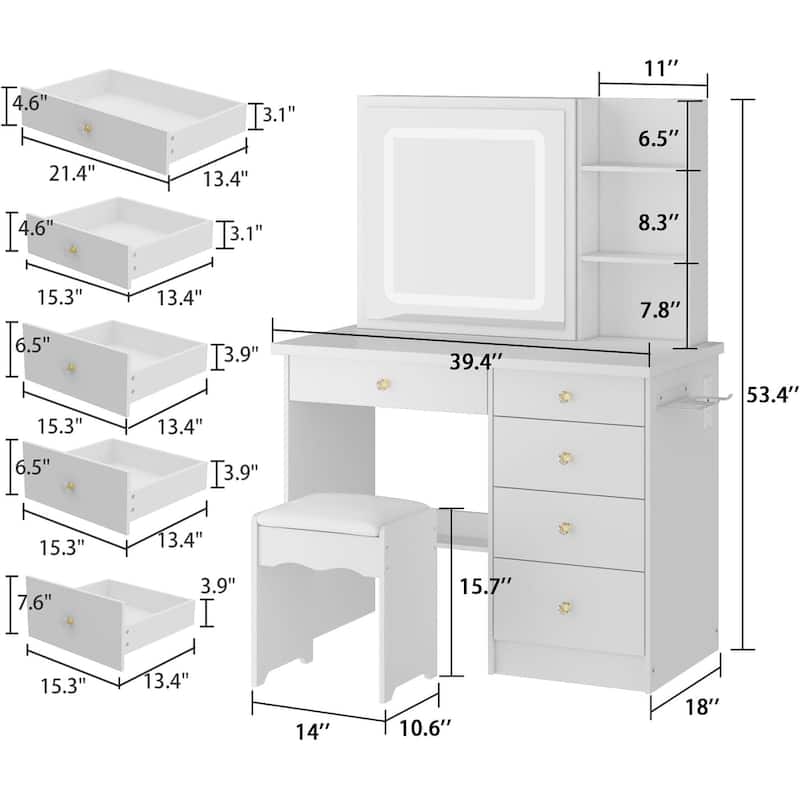 4.6"
3.1"
21.4"
13.4"

4.6"
3.1"
15.3"
13.4"

6.5"
3.9"
15.3"
13.4"

6.5"
3.9"
15.3"
13.4"

7.6"
3.9"
15.3"
13.4"

11''
6.5''
8.3''
7.8''
39.4''
53.4''
15.7''
14''
10.6''
18''