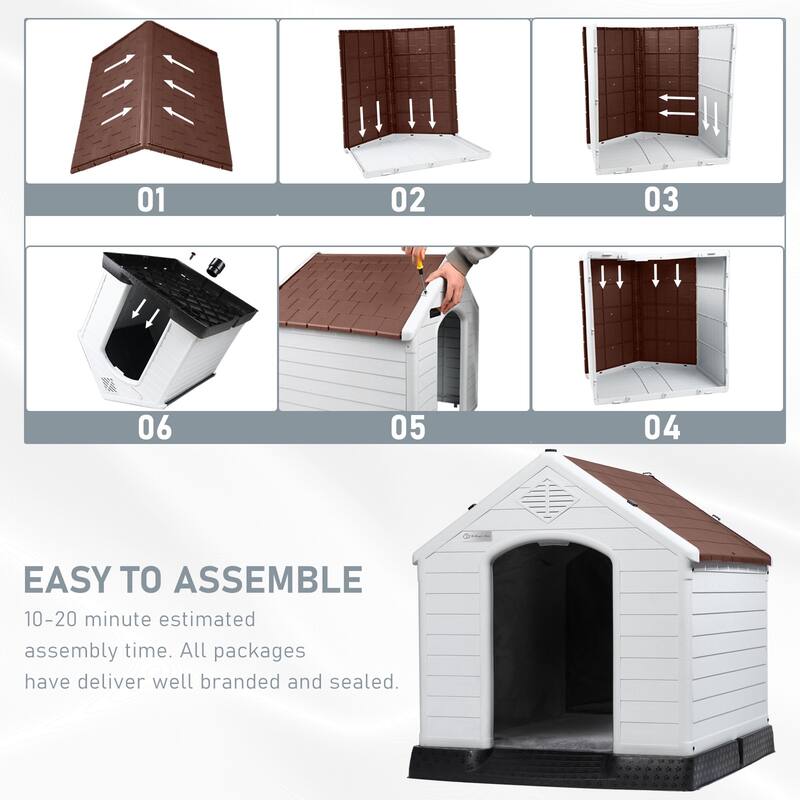 01

02

03

06

05

04

EASY TO ASSEMBLE

10-20 minute estimated assembly time. All packages have deliver well branded and sealed.