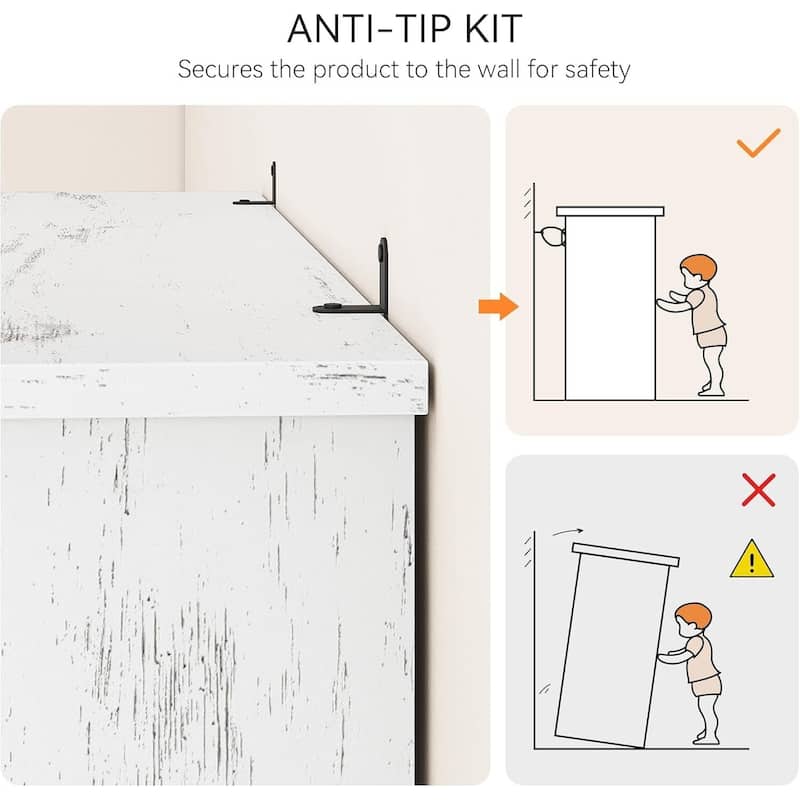 ANTI-TIP KIT
Secures the product to the wall for safety