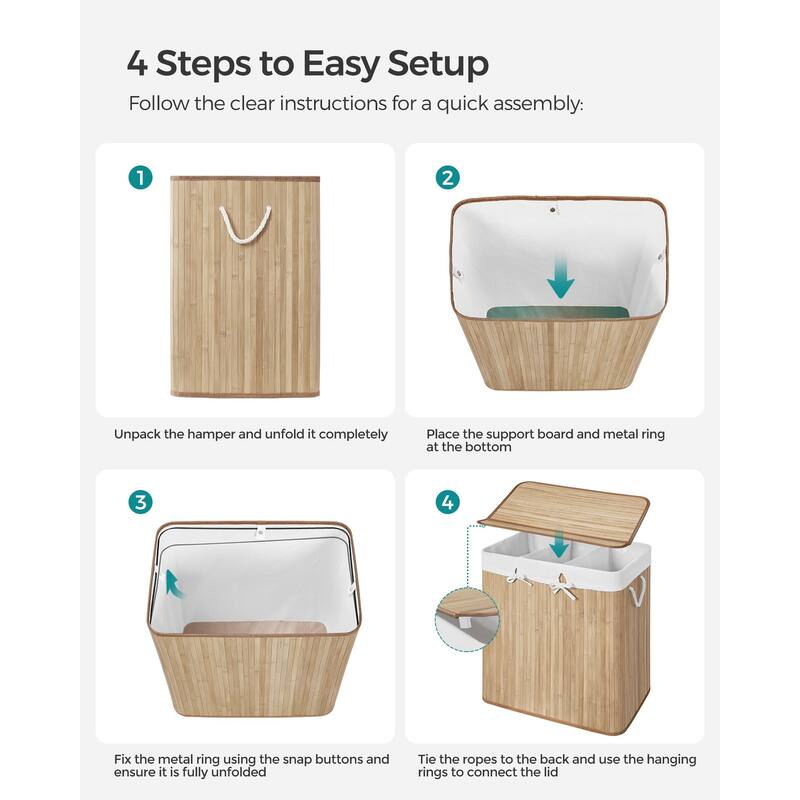 4 Steps to Easy Setup

Follow the clear instructions for a quick assembly:

1

Unpack the hamper and unfold it completely

2

Place the support board and metal ring at the bottom

3

Fix the metal ring using the snap buttons and ensure it is fully unfolded

4

Tie the ropes to the back and use the hanging rings to connect the lid