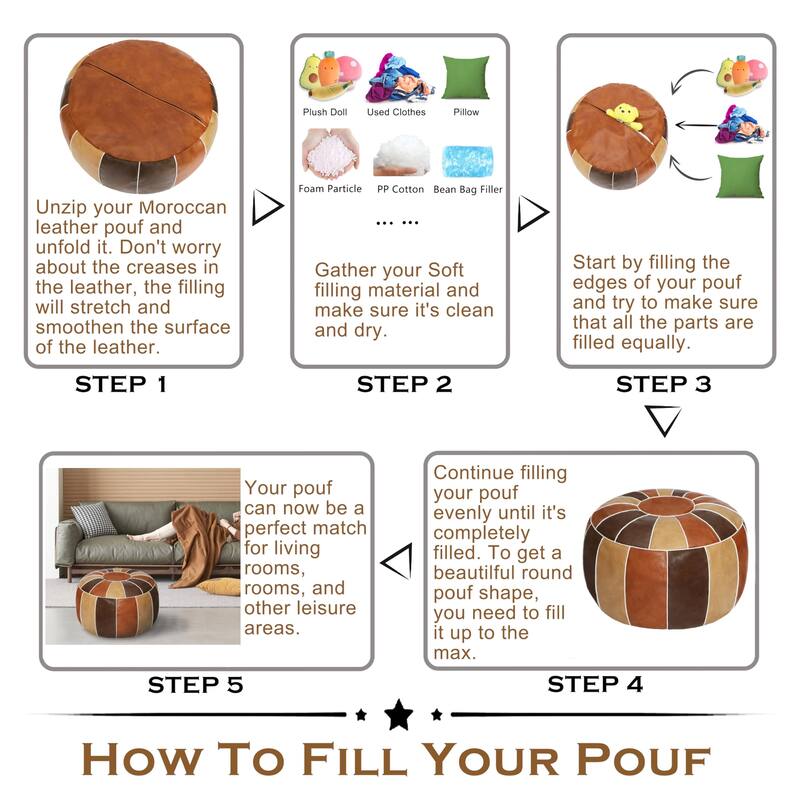 Unzip your Moroccan leather pouf and unfold it. Don't worry about the creases in the leather, the filling will stretch and smoothen the surface of the leather.

STEP 1

Plush Doll Used Clothes Pillow

Foam Particle PP Cotton Bean Bag Filler

... ...

Gather your Soft filling material and make sure it's clean and dry.

STEP 2

Start by filling the edges of your pouf and try to make sure that all the parts are filled equally.

STEP 3

Continue filling your pouf evenly until it's completely filled. To get a beautiful round pouf shape, you need to fill it up to the max.

STEP 4

Your pouf can now be a perfect match for living rooms, rooms, and other leisure areas.

STEP 5

HOW TO FILL YOUR POUF