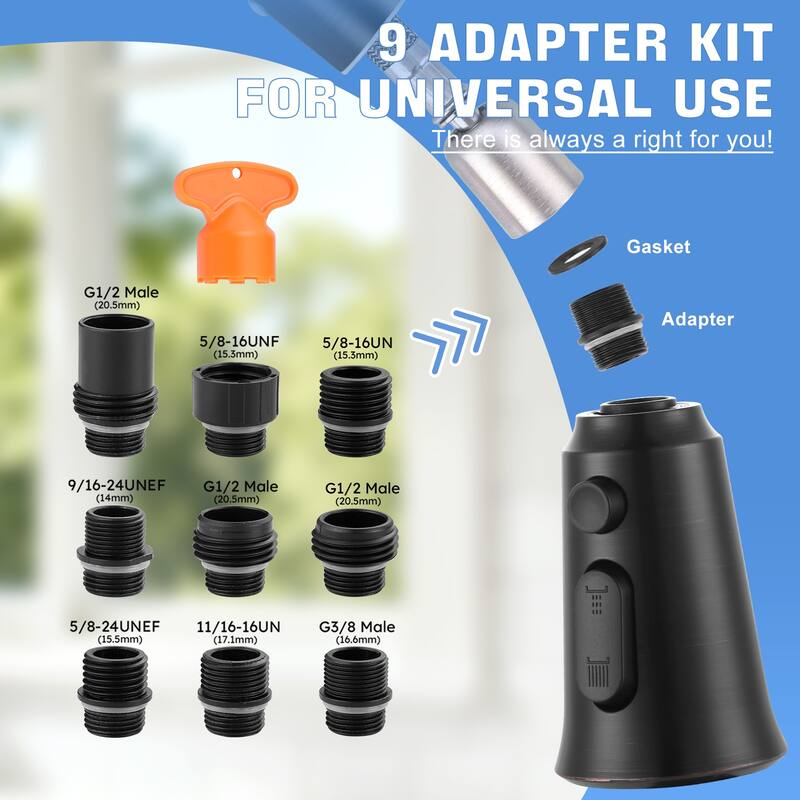 9 ADAPTER KIT
FOR UNIVERSAL USE
There is always a right for you!

Gasket

Adapter

G1/2 Male
(20.5mm)

5/8-16UNF
(15.3mm)

5/8-16UN
(15.3mm)

9/16-24UNEF
(14mm)

G1/2 Male
(20.5mm)

G1/2 Male
(20.5mm)

5/8-24UNEF
(15.5mm)

11/16-16UN
(17.1mm)

G3/8 Male
(16.6mm)