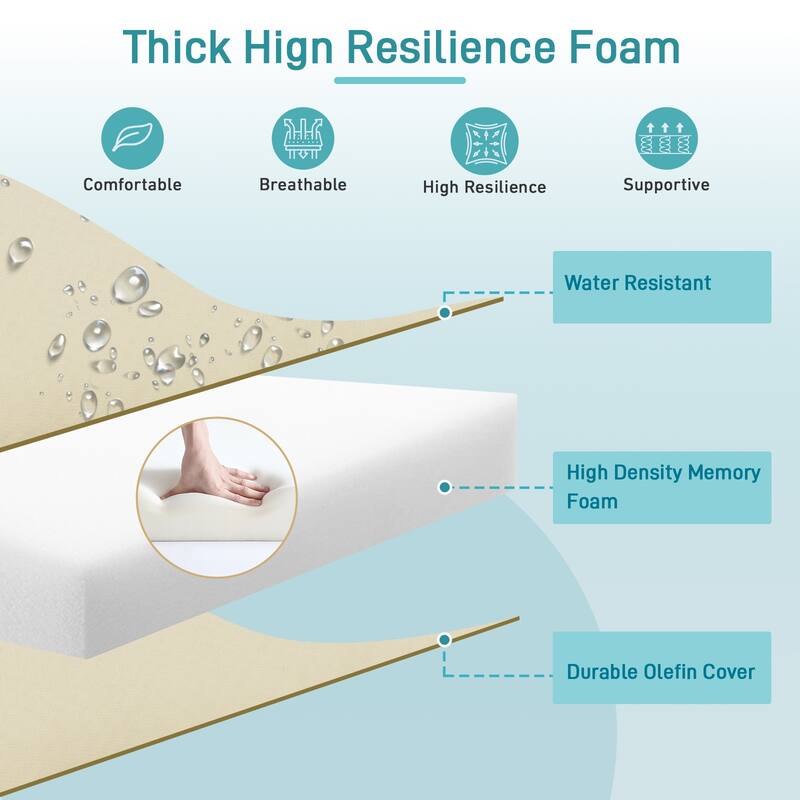 Thick Hign Resilience Foam

Comfortable

Breathable

High Resilience

Supportive

Water Resistant

High Density Memory Foam

Durable Olefin Cover