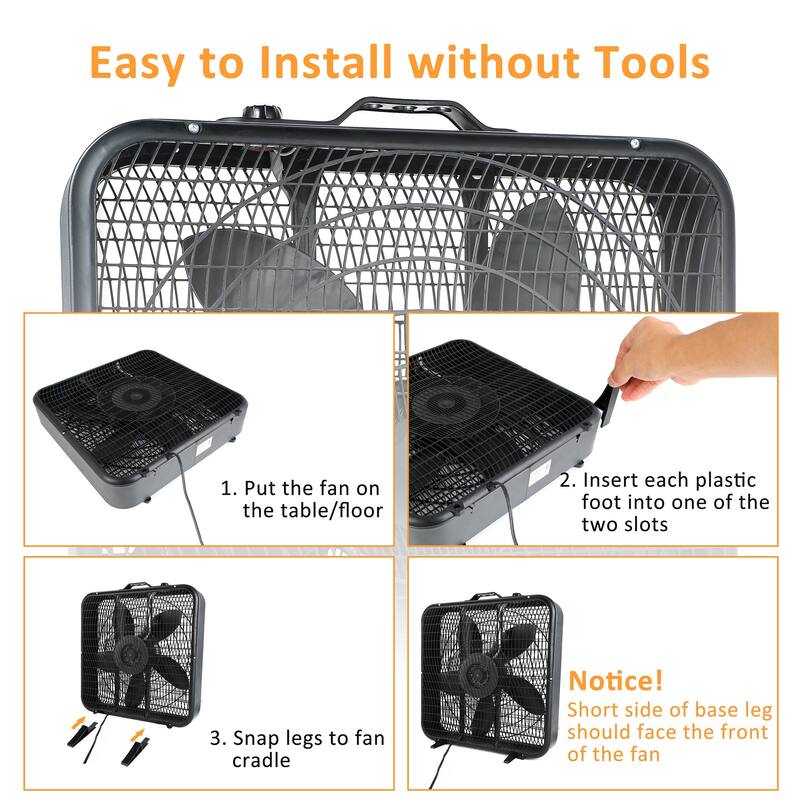 Easy to Install without Tools

1. Put the fan on the table/floor

2. Insert each plastic foot into one of the two slots

3. Snap legs to fan cradle

Notice!
Short side of base leg should face the front of the fan