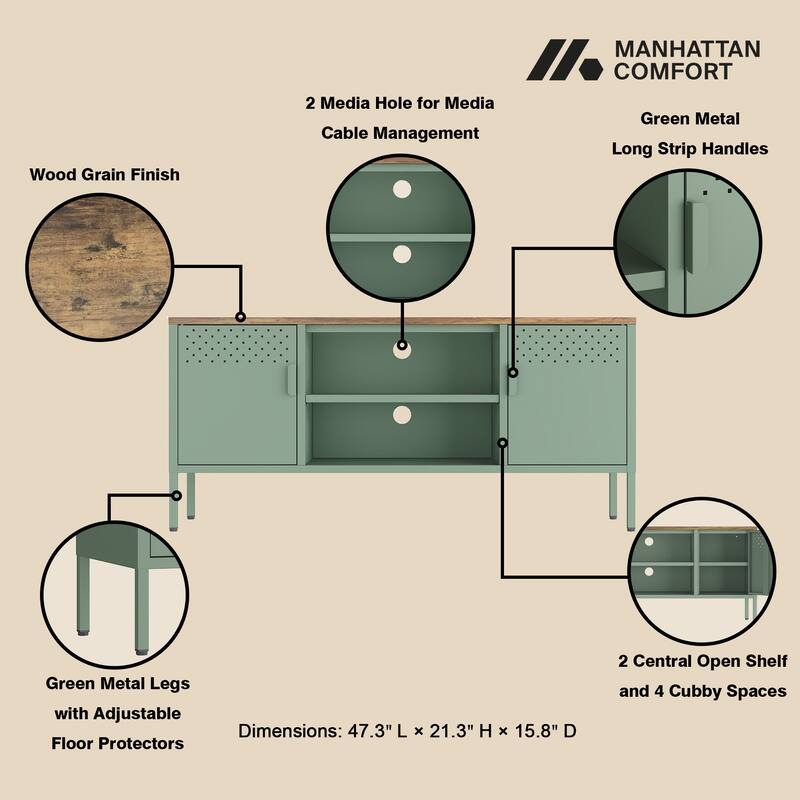 MANHATTAN COMFORT

2 Media Hole for Media Cable Management

Green Metal Long Strip Handles

Wood Grain Finish

Green Metal Legs with Adjustable Floor Protectors

2 Central Open Shelf and 4 Cubby Spaces

Dimensions: 47.3" L × 21.3" H × 15.8" D