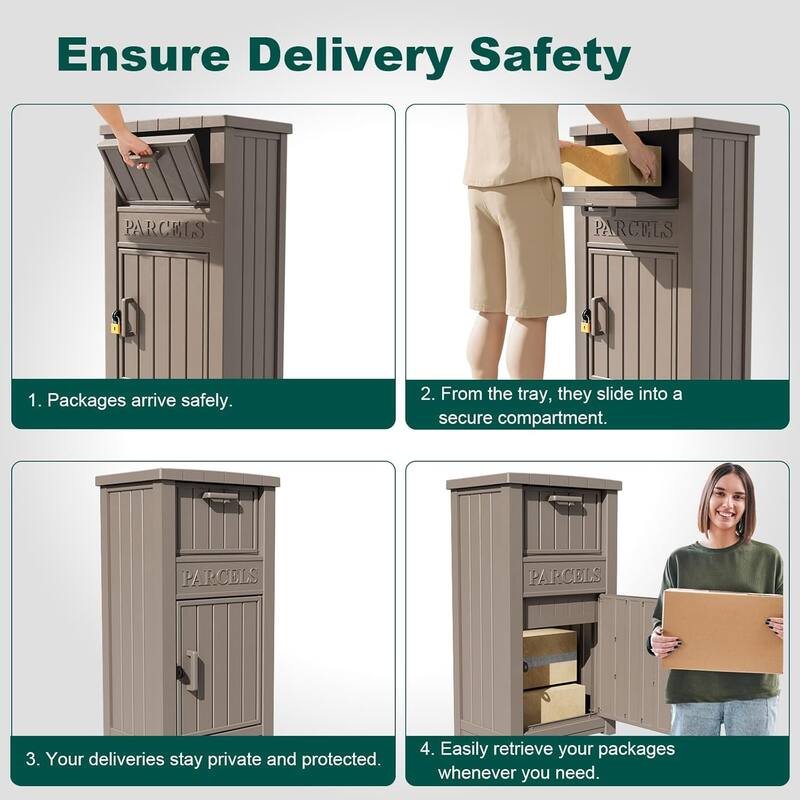 Ensure Delivery Safety

PARCELS

1. Packages arrive safely.

PARCELS

2. From the tray, they slide into a secure compartment.

PARCELS

3. Your deliveries stay private and protected.

PARCELS

4. Easily retrieve your packages whenever you need.