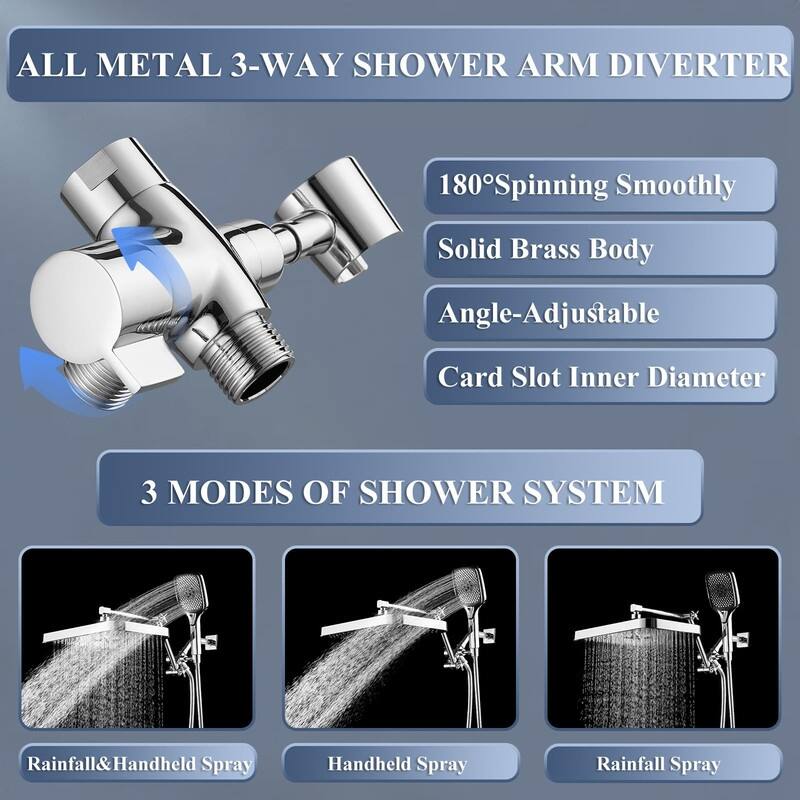 ALL METAL 3-WAY SHOWER ARM DIVERTER

180°Spinning Smoothly

Solid Brass Body

Angle-Adjustable

Card Slot Inner Diameter

3 MODES OF SHOWER SYSTEM

Rainfall&Handheld Spray

Handheld Spray

Rainfall Spray