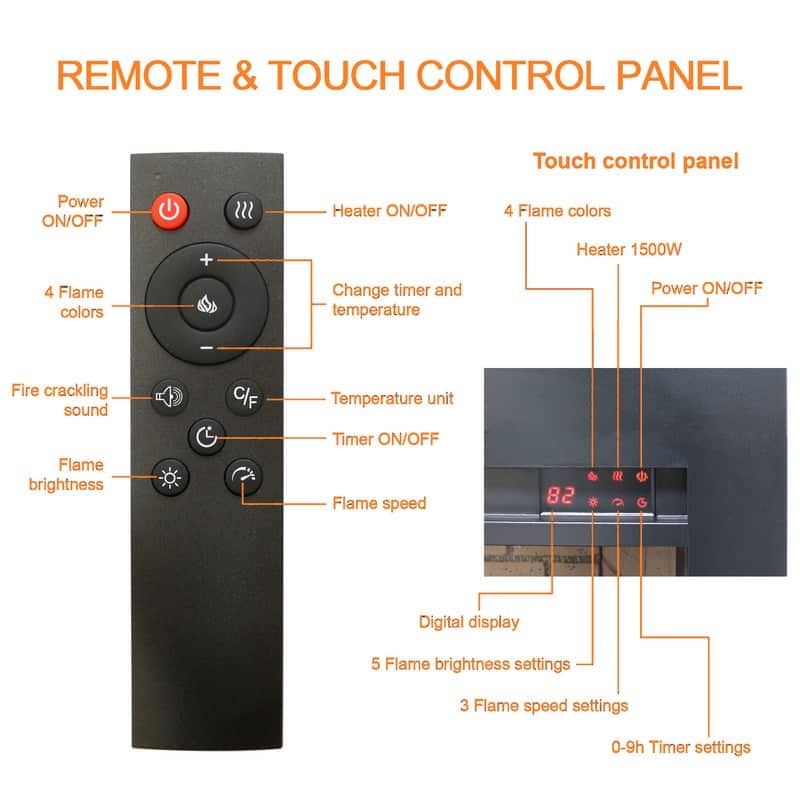 REMOTE & TOUCH CONTROL PANEL

Power ON/OFF

Heater ON/OFF

+

4 Flame colors

Change timer and temperature

−

Fire crackling sound

C/F

Temperature unit

Timer ON/OFF

Flame brightness

Flame speed

Touch control panel

4 Flame colors

Heater 1500W

Power ON/OFF

82

Digital display

5 Flame brightness settings

3 Flame speed settings

0-9h Timer settings