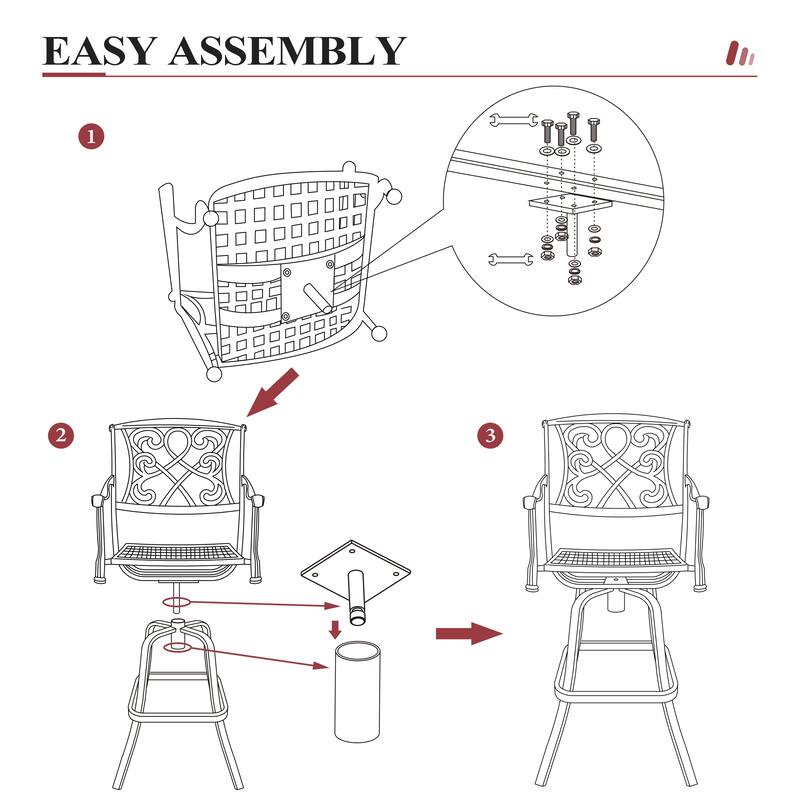 EASY ASSEMBLY

1

2

3