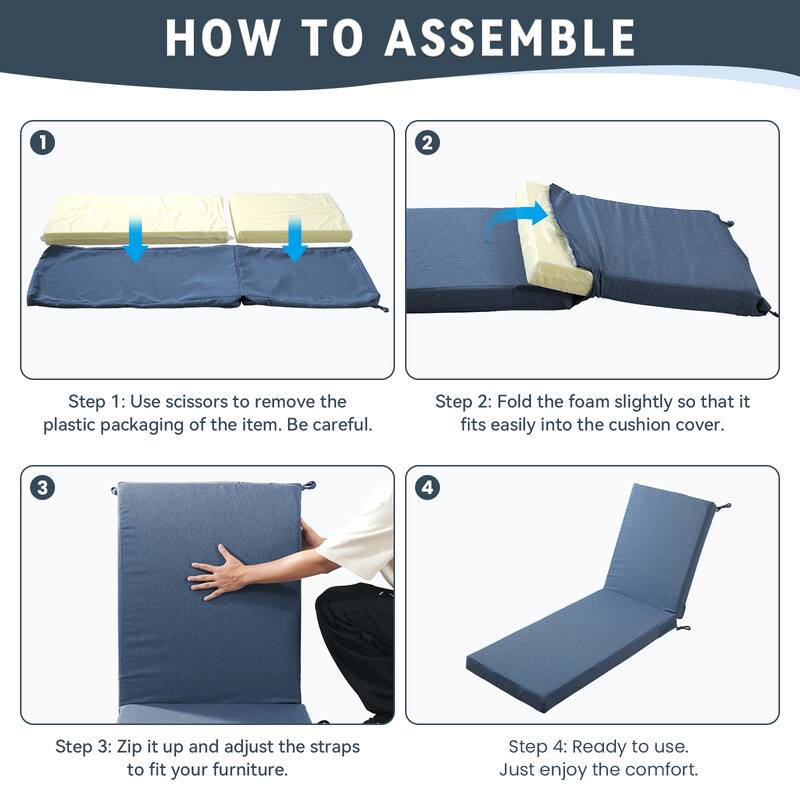 HOW TO ASSEMBLE

1

Step 1: Use scissors to remove the plastic packaging of the item. Be careful.

2

Step 2: Fold the foam slightly so that it fits easily into the cushion cover.

3

Step 3: Zip it up and adjust the straps to fit your furniture.

4

Step 4: Ready to use. Just enjoy the comfort.