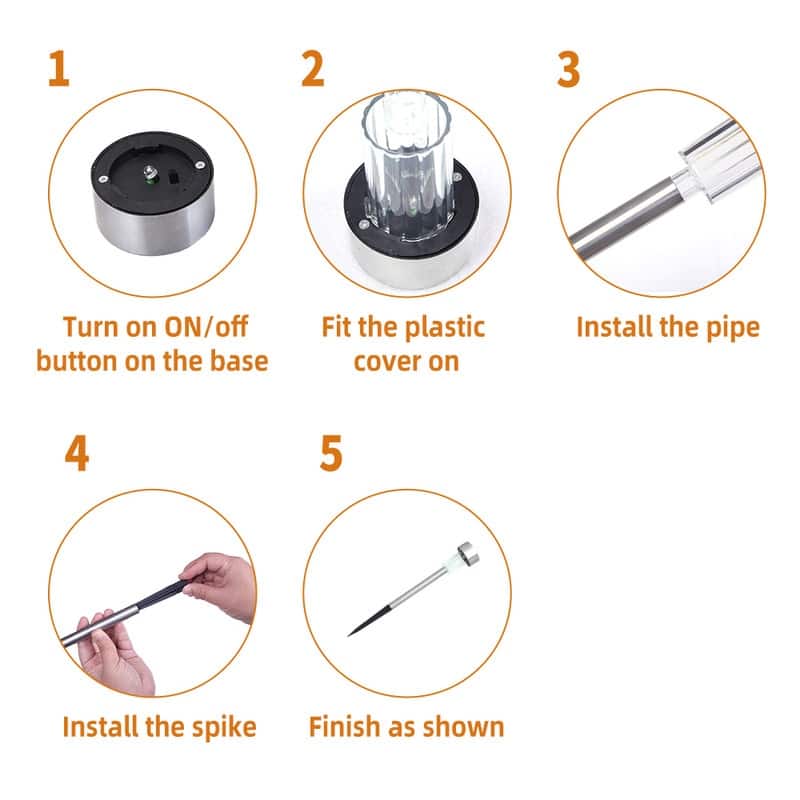 1

Turn on ON/off button on the base

2

Fit the plastic cover on

3

Install the pipe

4

Install the spike

5

Finish as shown