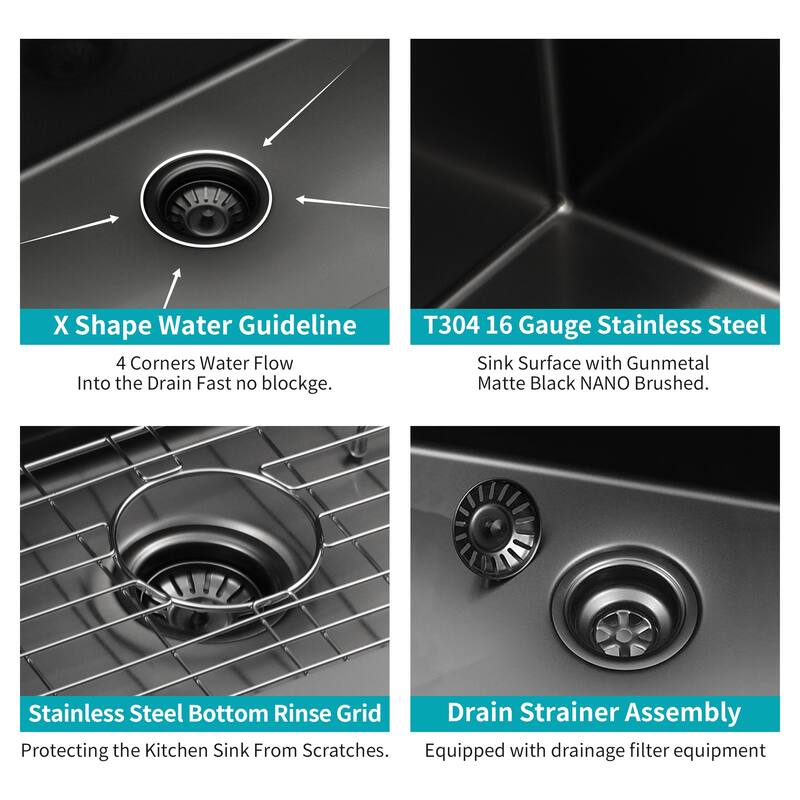 X Shape Water Guideline

4 Corners Water Flow
Into the Drain Fast no blockge.

T304 16 Gauge Stainless Steel

Sink Surface with Gunmetal
Matte Black NANO Brushed.

Stainless Steel Bottom Rinse Grid

Protecting the Kitchen Sink From Scratches.

Drain Strainer Assembly

Equipped with drainage filter equipment