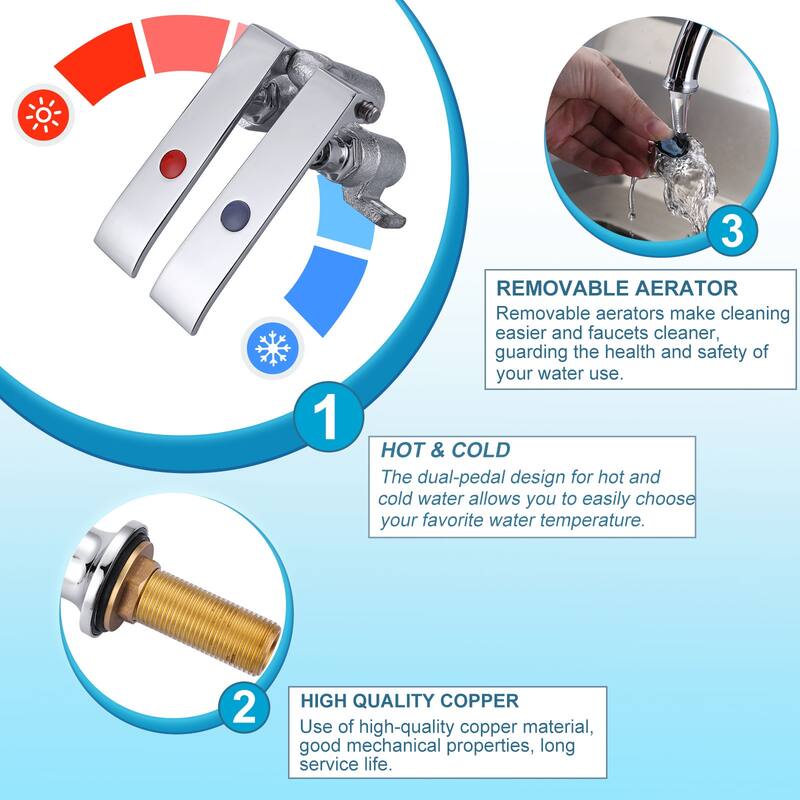 3

REMOVABLE AERATOR

Removable aerators make cleaning easier and faucets cleaner, guarding the health and safety of your water use.

1

HOT & COLD

The dual-pedal design for hot and cold water allows you to easily choose your favorite water temperature.

2

HIGH QUALITY COPPER

Use of high-quality copper material, good mechanical properties, long service life.