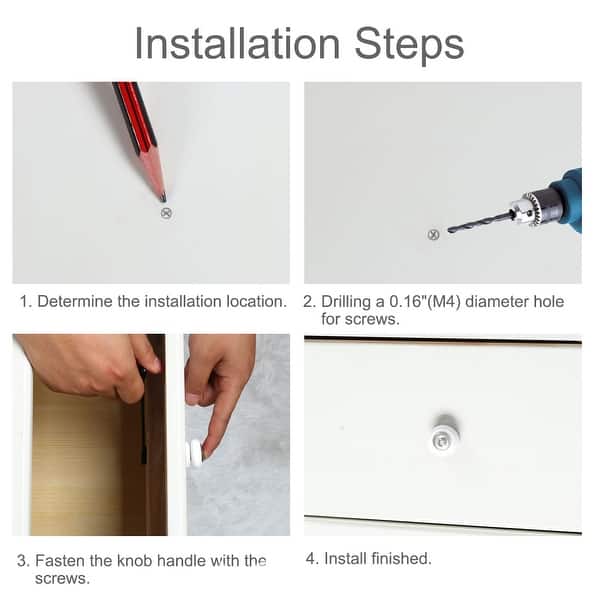 Installation Steps

1. Determine the installation location.

2. Drilling a 0.16"(M4) diameter hole for screws.

3. Fasten the knob handle with the screws.

4. Install finished.