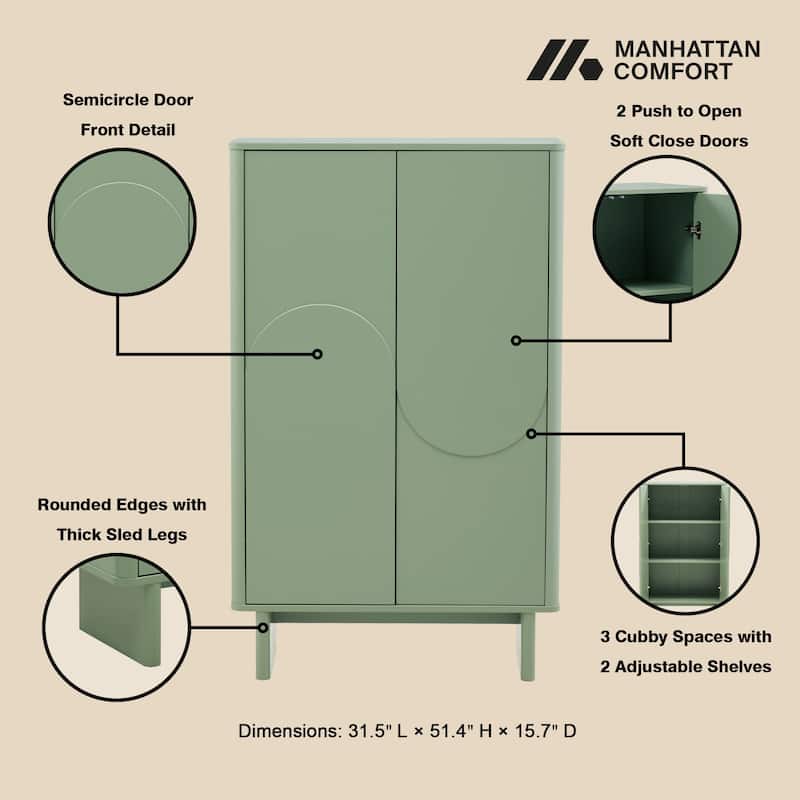 MANHATTAN COMFORT

Semicircle Door Front Detail

2 Push to Open Soft Close Doors

Rounded Edges with Thick Sled Legs

3 Cubby Spaces with 2 Adjustable Shelves

Dimensions: 31.5" L × 51.4" H × 15.7" D