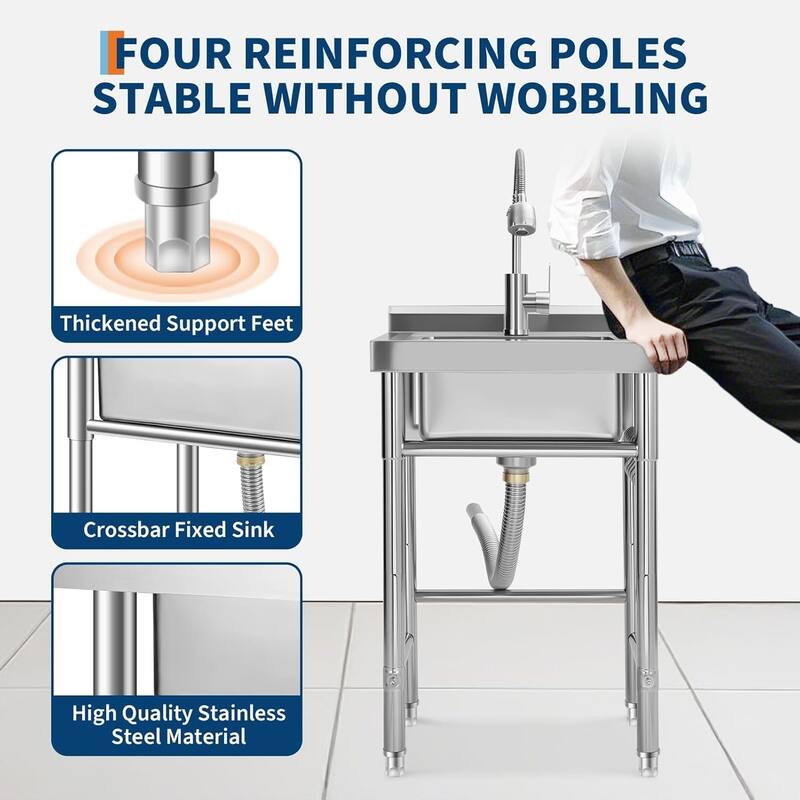 FOUR REINFORCING POLES
STABLE WITHOUT WOBBLING

Thickened Support Feet

Crossbar Fixed Sink

High Quality Stainless Steel Material