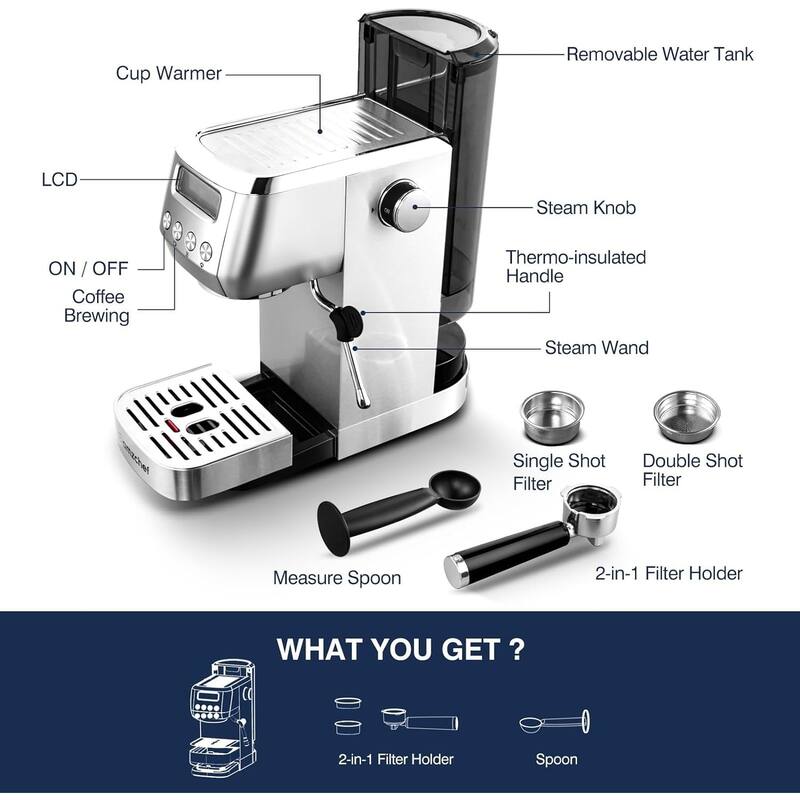 Cup Warmer

Removable Water Tank

LCD

Steam Knob

ON / OFF

Coffee Brewing

Thermo-insulated Handle

Steam Wand

amzchef

Single Shot Filter

Double Shot Filter

Measure Spoon

2-in-1 Filter Holder

WHAT YOU GET ?

2-in-1 Filter Holder

Spoon