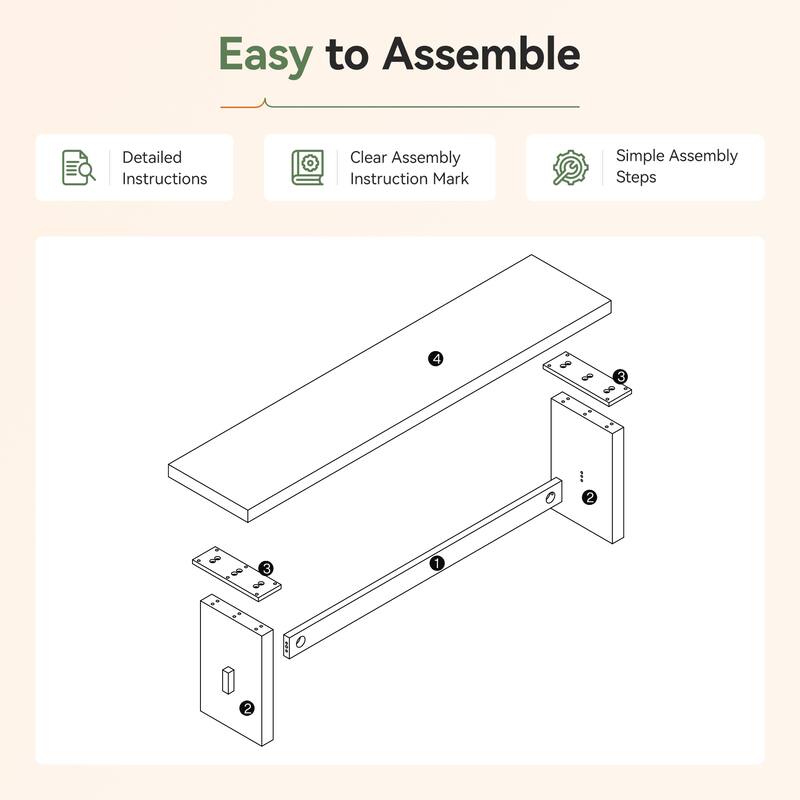 Easy to Assemble

Detailed Instructions

Clear Assembly Instruction Mark

Simple Assembly Steps

4

3

2

1

3

2