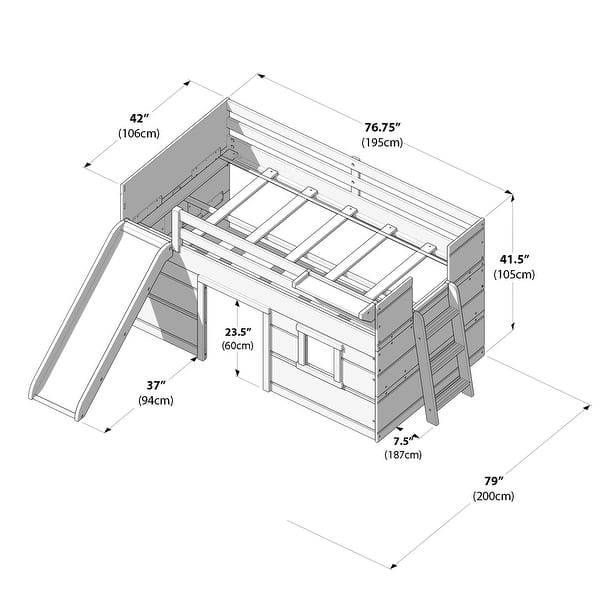 42″
(106cm)

76.75″
(195cm)

41.5″
(105cm)

23.5″
(60cm)

37″
(94cm)

7.5″
(187cm)

79″
(200cm)