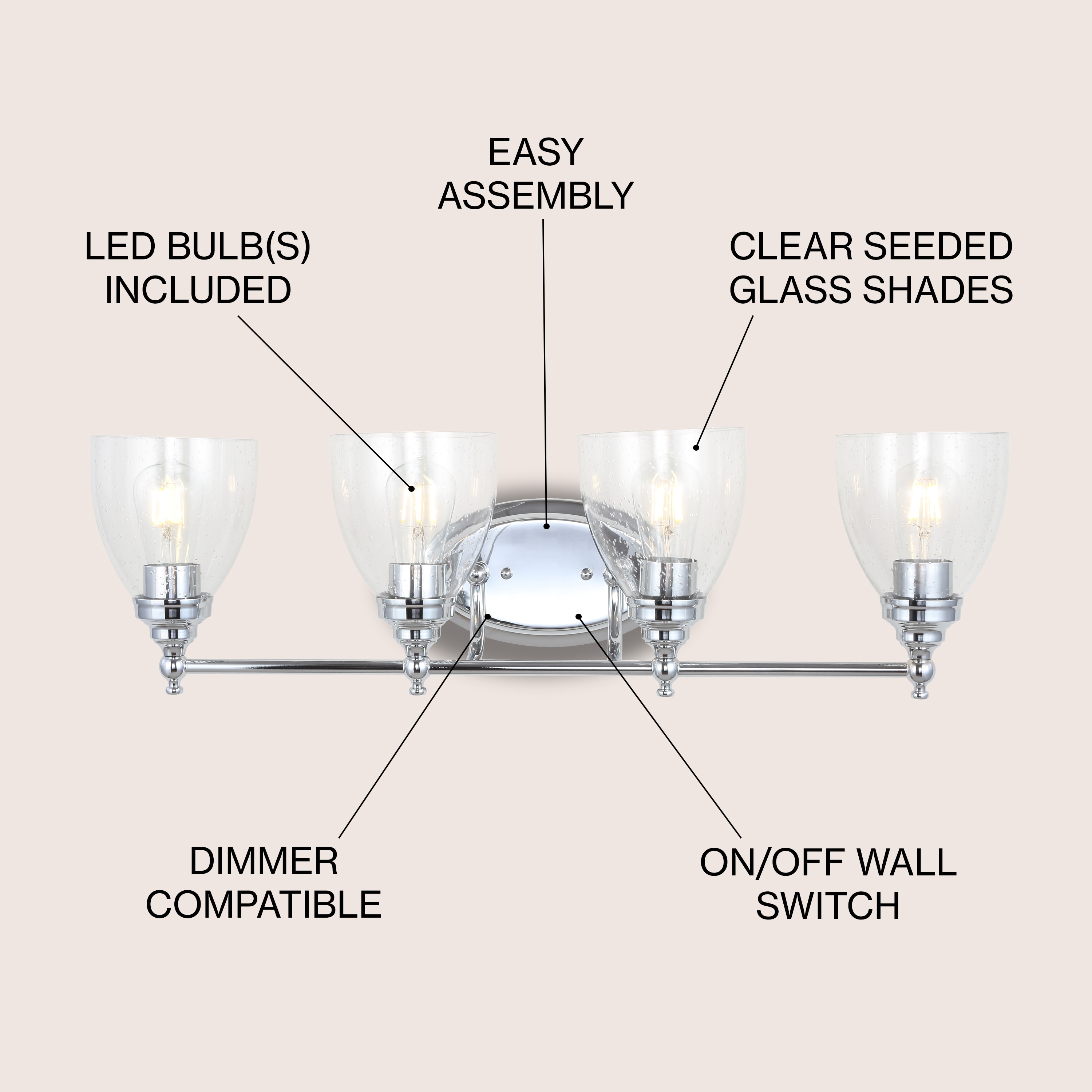 EASY ASSEMBLY

LED BULB(S) INCLUDED

CLEAR SEEDED GLASS SHADES

DIMMER COMPATIBLE

ON/OFF WALL SWITCH