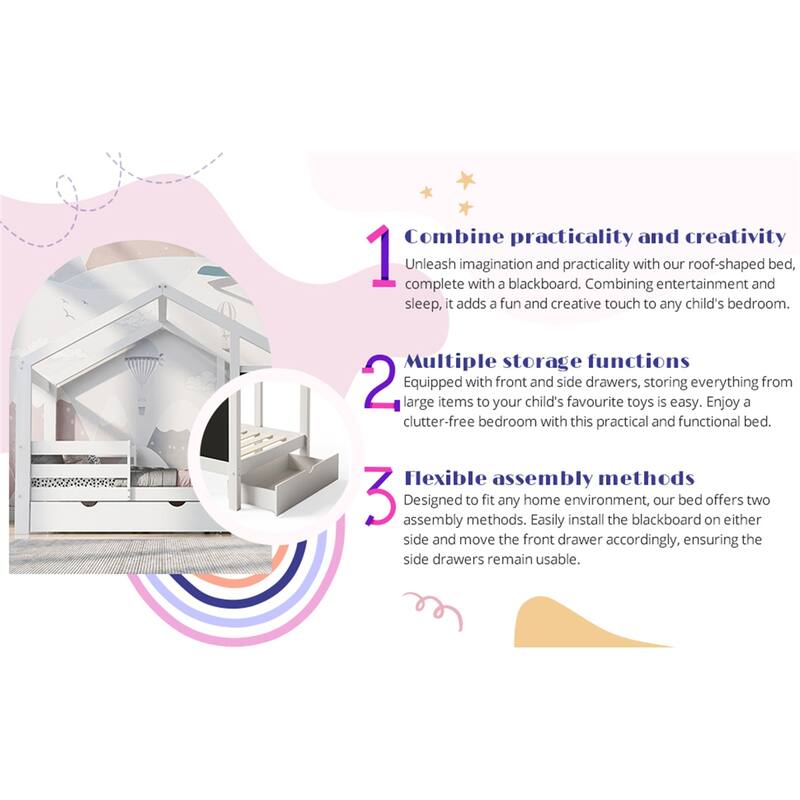 1 Combine practicality and creativity
Unleash imagination and practicality with our roof-shaped bed, complete with a blackboard. Combining entertainment and sleep, it adds a fun and creative touch to any child's bedroom.

2 Multiple storage functions
Equipped with front and side drawers, storing everything from large items to your child's favourite toys is easy. Enjoy a clutter-free bedroom with this practical and functional bed.

3 Flexible assembly methods
Designed to fit any home environment, our bed offers two assembly methods. Easily install the blackboard on either side and move the front drawer accordingly, ensuring the side drawers remain usable.