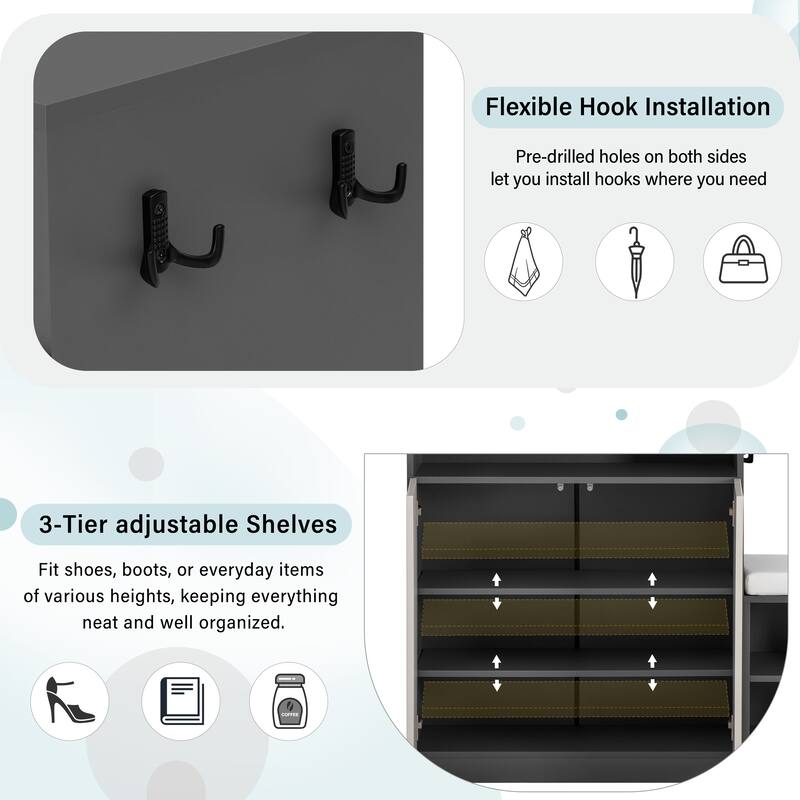 Flexible Hook Installation

Pre-drilled holes on both sides let you install hooks where you need

3-Tier adjustable Shelves

Fit shoes, boots, or everyday items of various heights, keeping everything neat and well organized.

COFFEE