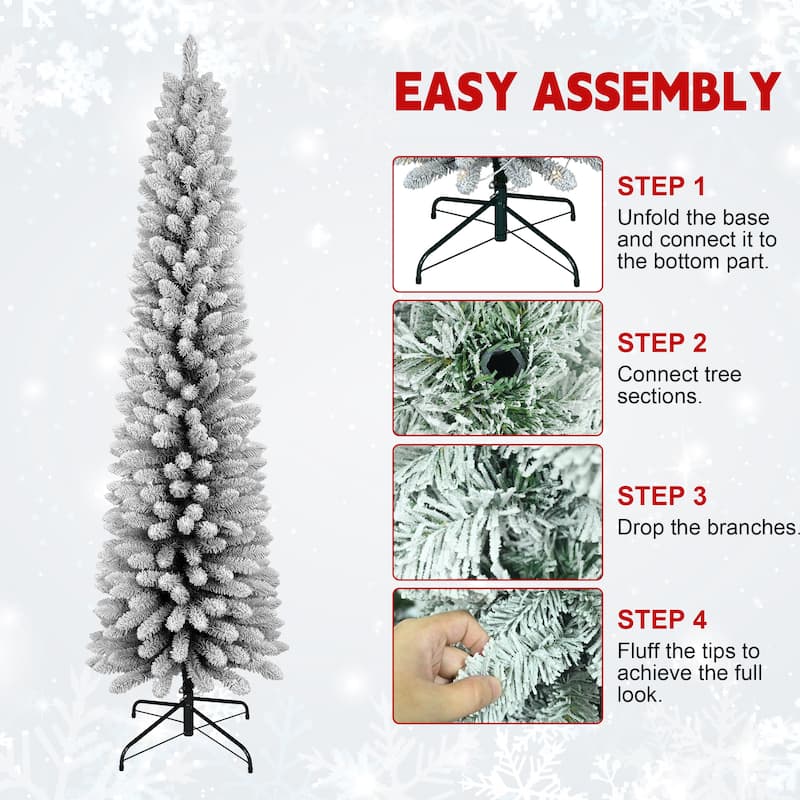 EASY ASSEMBLY

STEP 1
Unfold the base and connect it to the bottom part.

STEP 2
Connect tree sections.

STEP 3
Drop the branches.

STEP 4
Fluff the tips to achieve the full look.