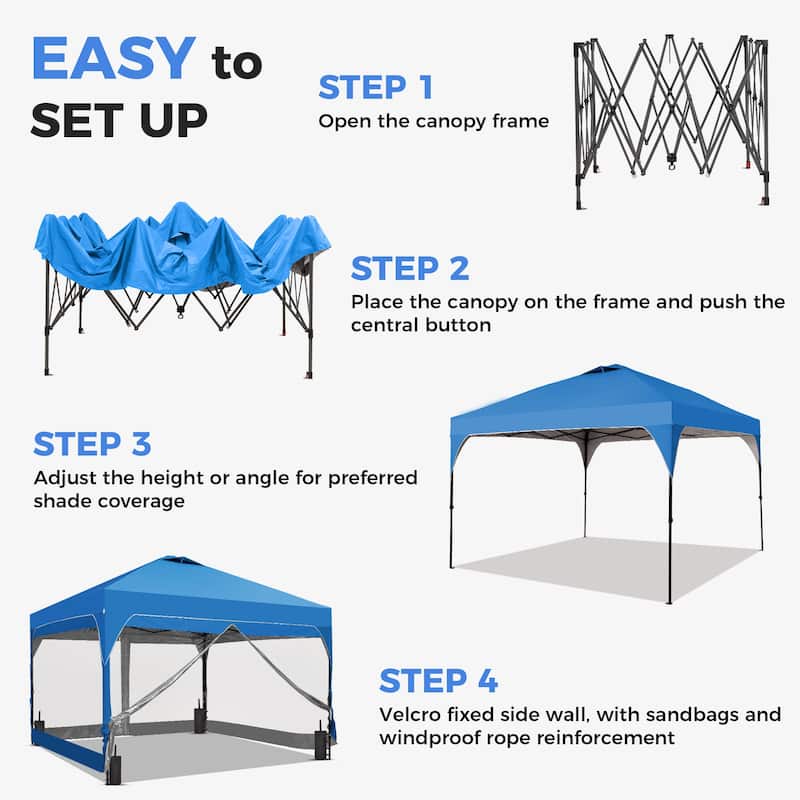 EASY to SET UP

STEP 1
Open the canopy frame

STEP 2
Place the canopy on the frame and push the central button

STEP 3
Adjust the height or angle for preferred shade coverage

STEP 4
Velcro fixed side wall, with sandbags and windproof rope reinforcement