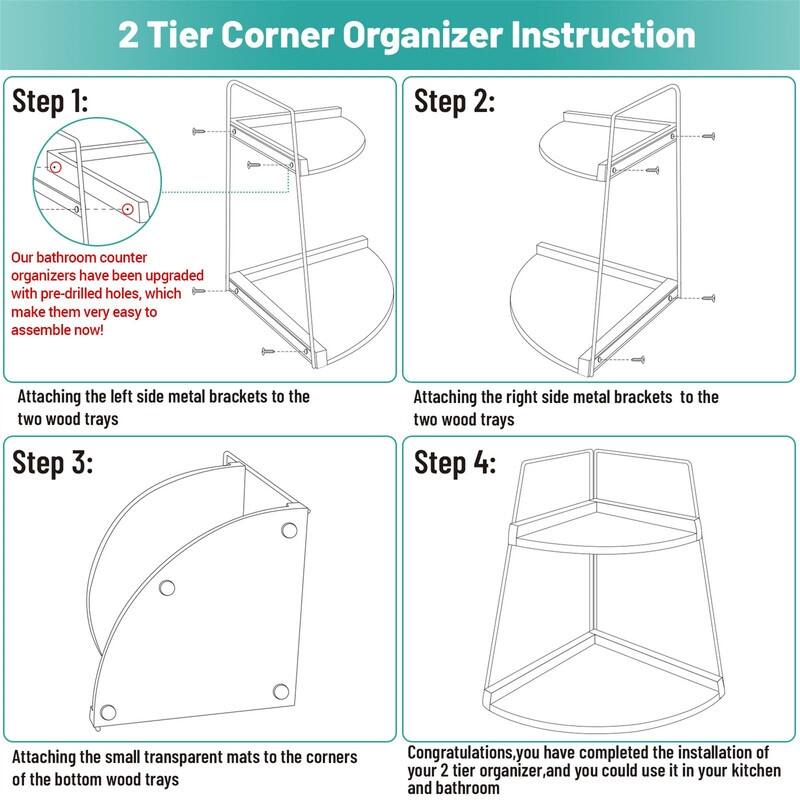 2 Tier Corner Organizer Instruction

Step 1:

Our bathroom counter organizers have been upgraded with pre-drilled holes, which make them very easy to assemble now!

Attaching the left side metal brackets to the two wood trays

Step 2:

Attaching the right side metal brackets to the two wood trays

Step 3:

Attaching the small transparent mats to the corners of the bottom wood trays

Step 4:

Congratulations,you have completed the installation of your 2 tier organizer,and you could use it in your kitchen and bathroom