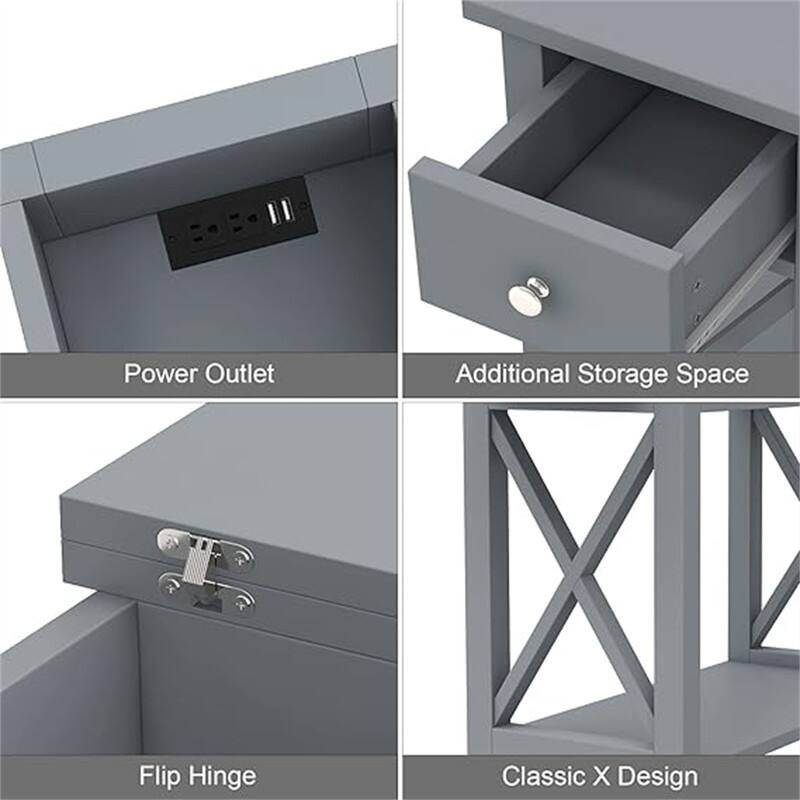 Power Outlet

Additional Storage Space

Flip Hinge

Classic X Design