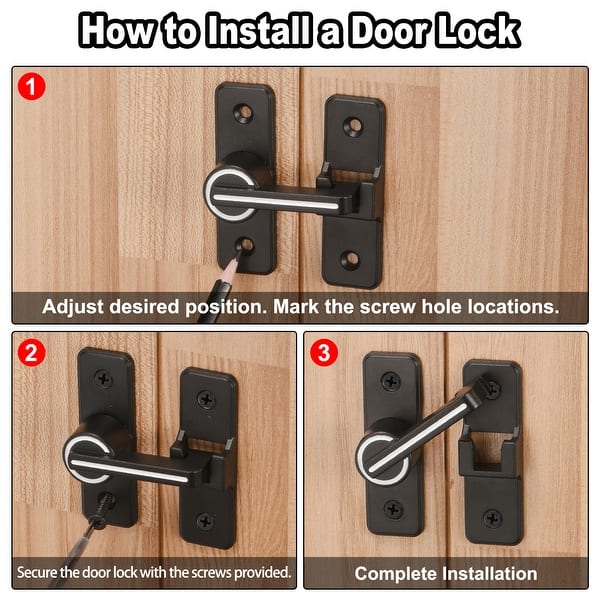 How to Install a Door Lock

1

Adjust desired position. Mark the screw hole locations.

2

Secure the door lock with the screws provided.

3

Complete Installation