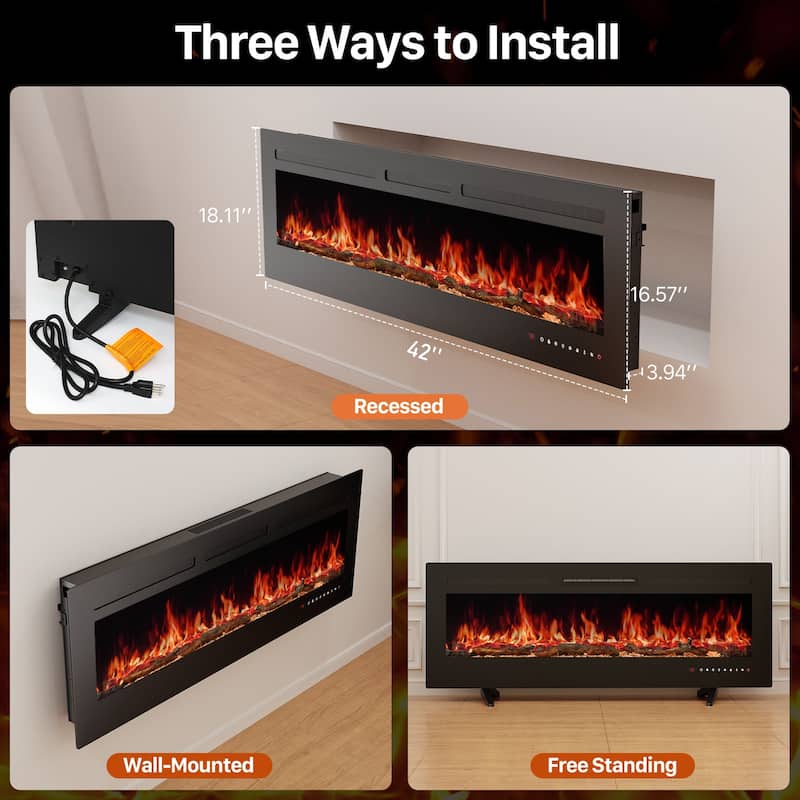 Three Ways to Install

18.11''

16.57''

42''

3.94''

Recessed

Wall-Mounted

Free Standing