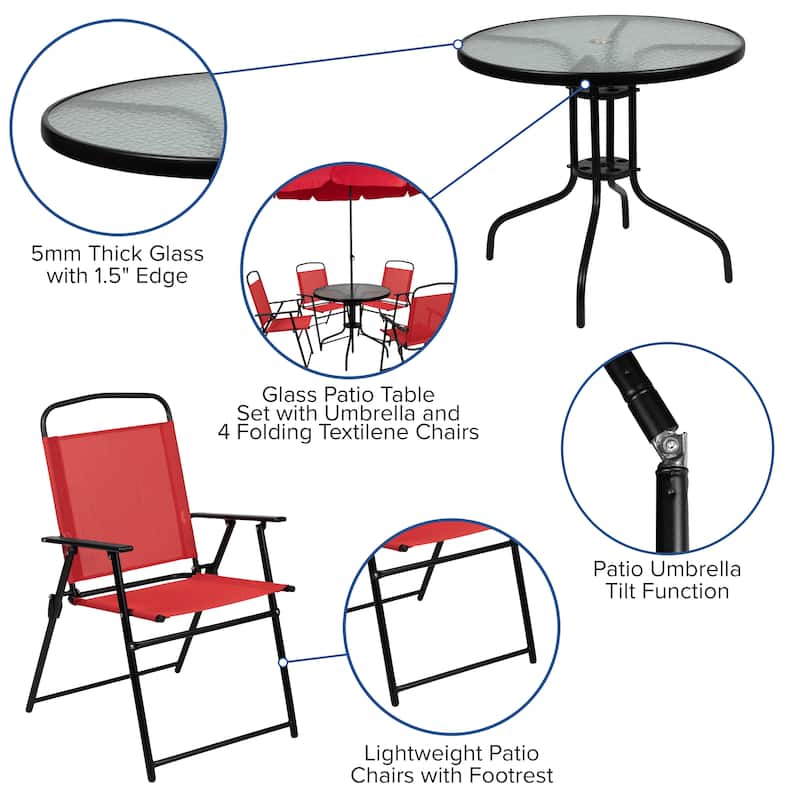 5mm Thick Glass with 1.5" Edge

Glass Patio Table Set with Umbrella and 4 Folding Textilene Chairs

Patio Umbrella Tilt Function

Lightweight Patio Chairs with Footrest