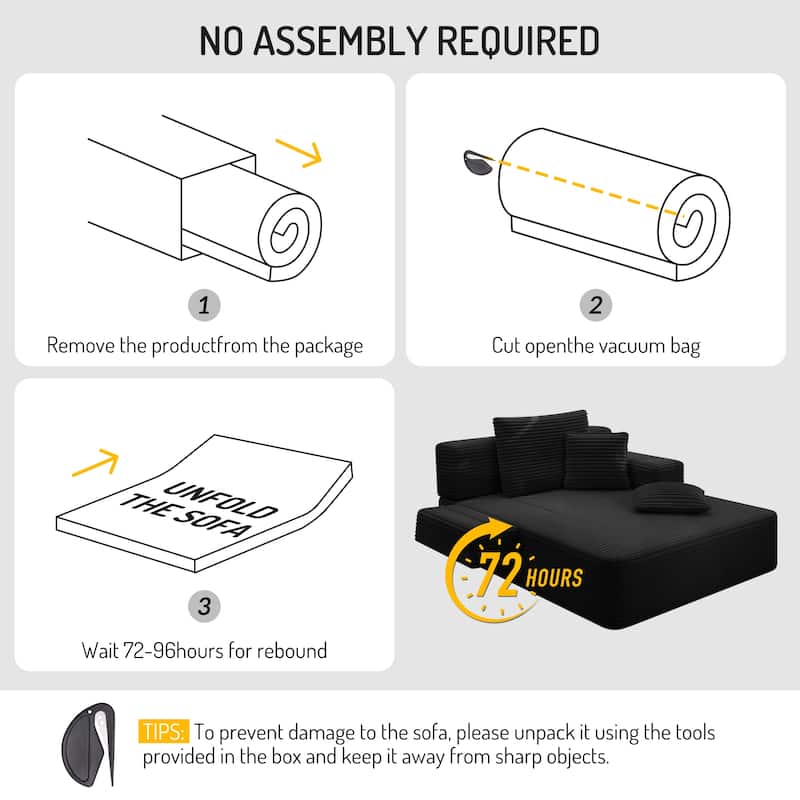 NO ASSEMBLY REQUIRED

1

Remove the productfrom the package

2

Cut openthe vacuum bag

UNFOLD THE SOFA

3

Wait 72-96hours for rebound

72 HOURS

TIPS: To prevent damage to the sofa, please unpack it using the tools provided in the box and keep it away from sharp objects.