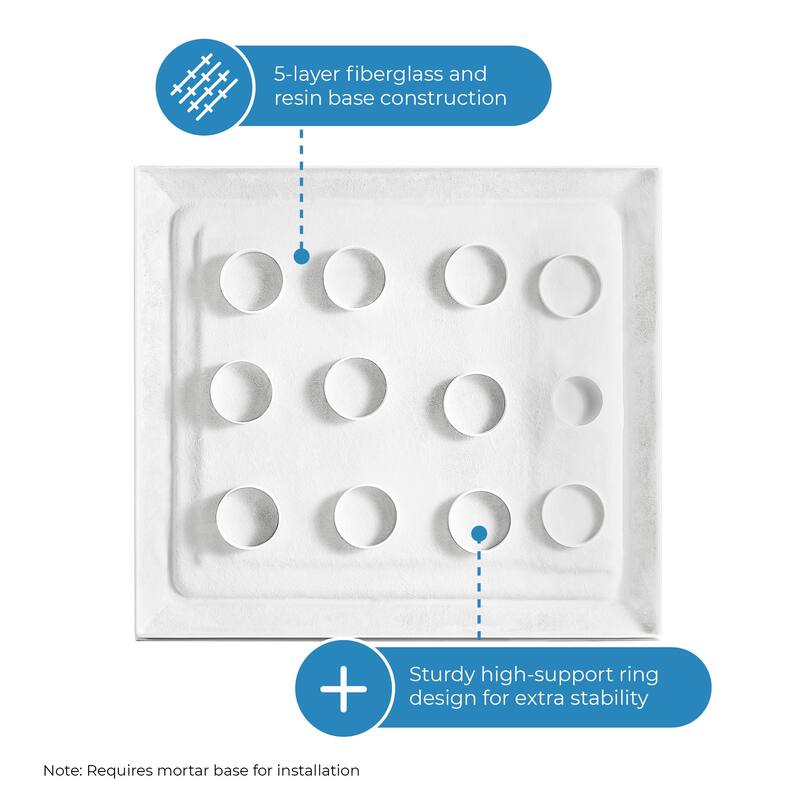 5-layer fiberglass and resin base construction

Sturdy high-support ring design for extra stability

Note: Requires mortar base for installation